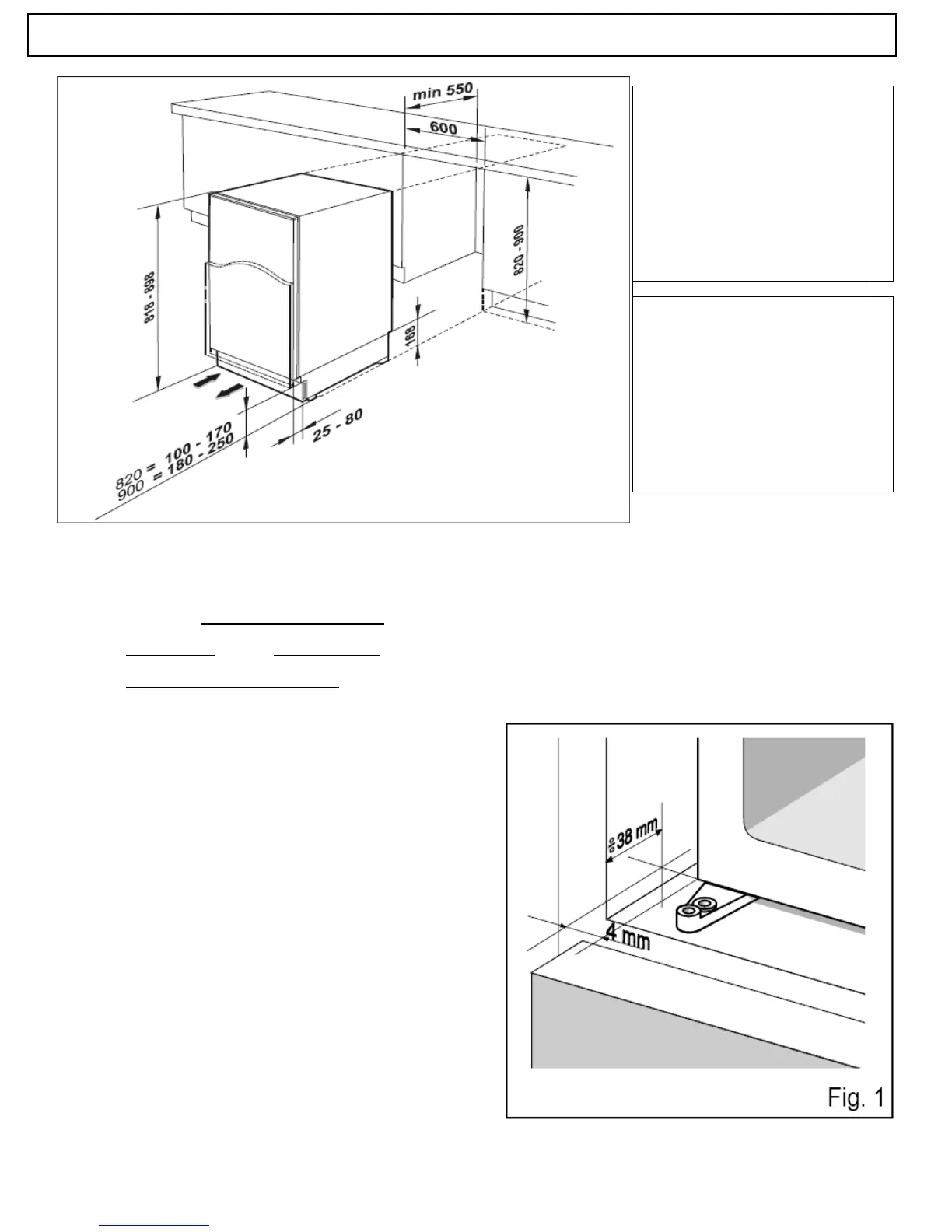 min 550

600

820 - 900

818 - 898

168

25 - 80

820 = 100 - 170
900 = 180 - 250

38 mm

4 mm

Fig. 1