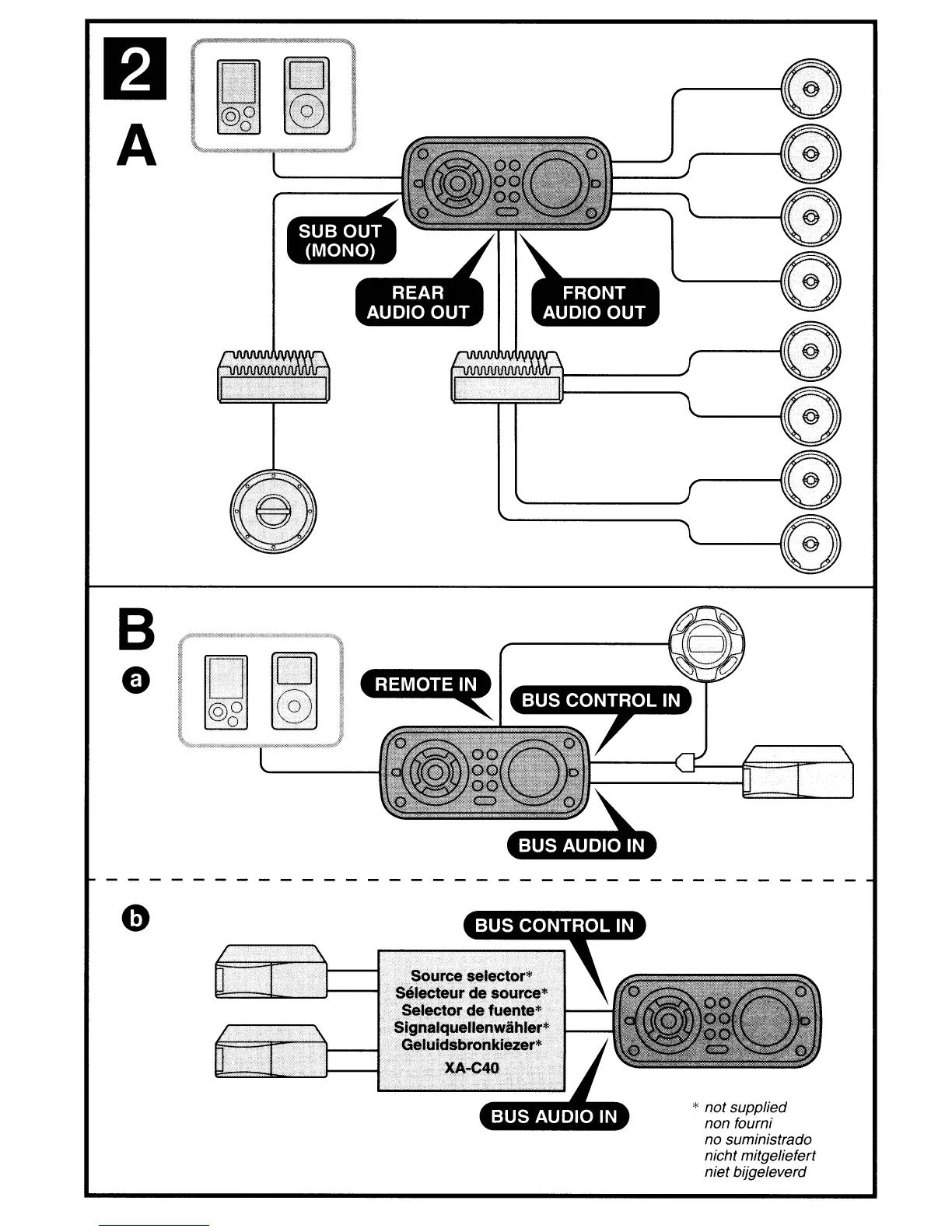 2

A

SUB OUT (MONO)

REAR AUDIO OUT

FRONT AUDIO OUT

B

a

REMOTE IN

BUS CONTROL IN

BUS AUDIO IN

b

BUS CONTROL IN

Source selector*
Sélecteur de source*
Selector de fuente*
Signalquellenwähler*
Geluidsbronkiezer*
XA-C40

BUS AUDIO IN

* not supplied
non fourni
no suministrado
nicht mitgeliefert
niet bijgeleverd