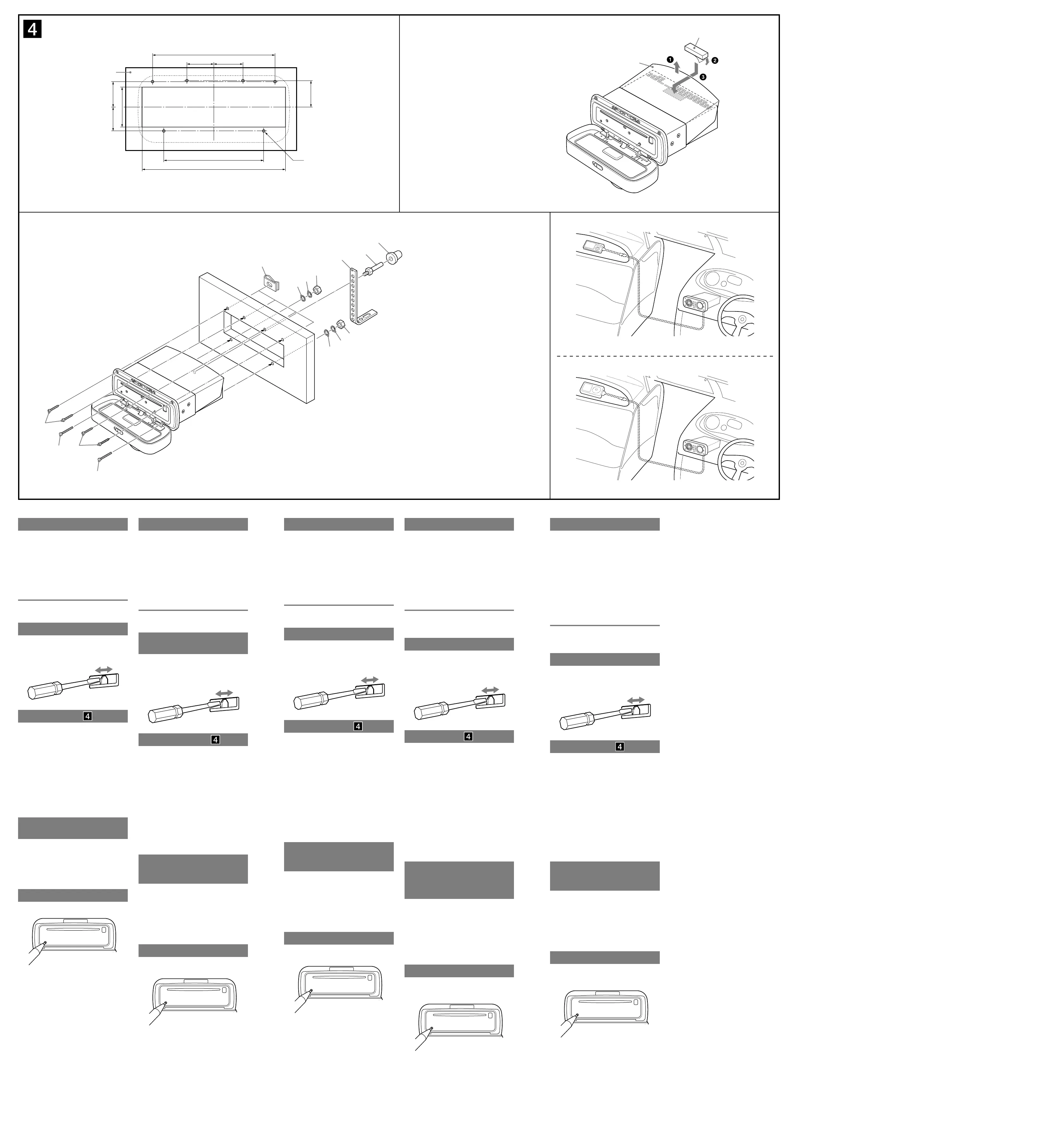 4

1 2 3

4

4

4

4

4