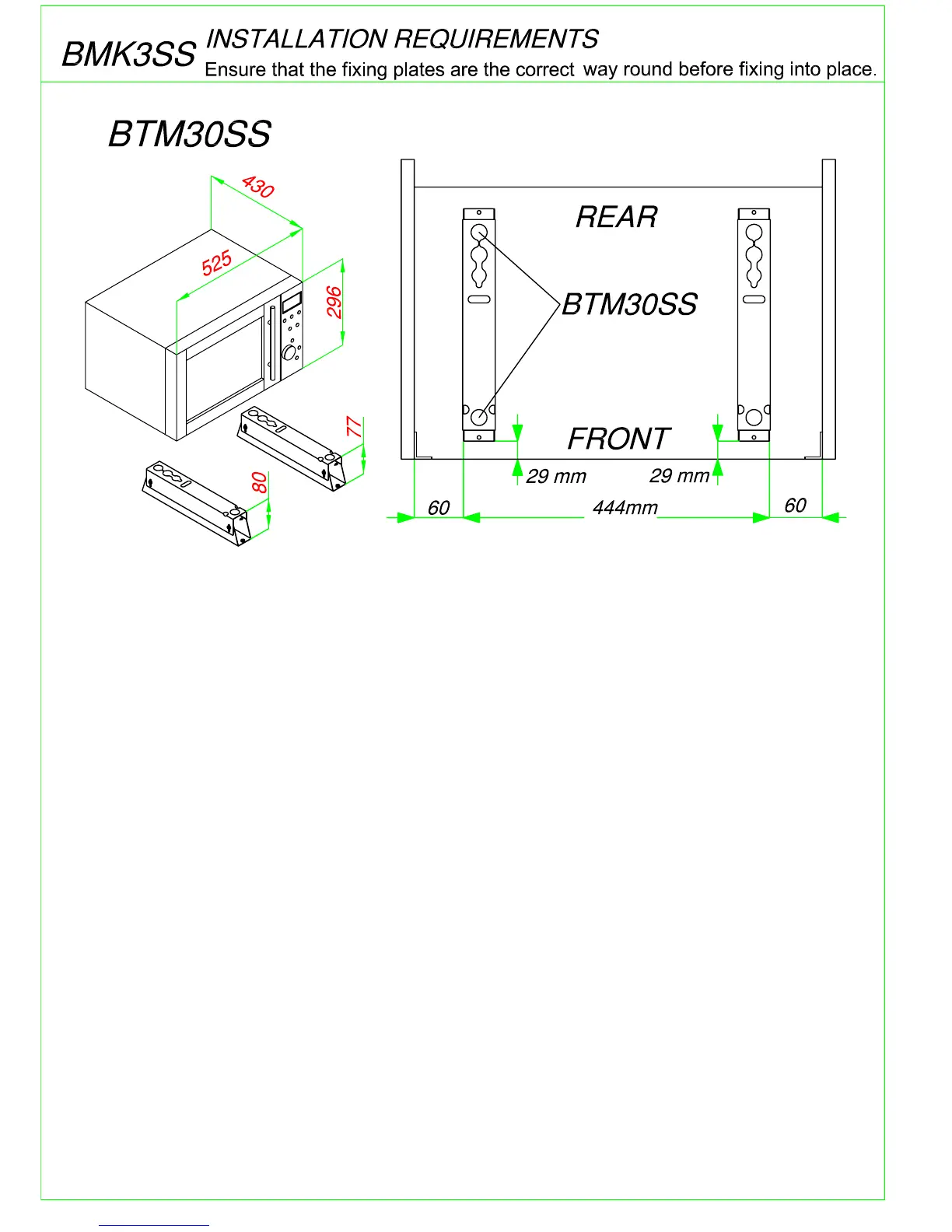 BMK3SS INSTALLATION REQUIREMENTS
Ensure that the fixing plates are the correct way round before fixing into place.

BTM30SS

430
525
296
77
80

REAR
BTM30SS
FRONT
29 mm
29 mm
60
444mm
60