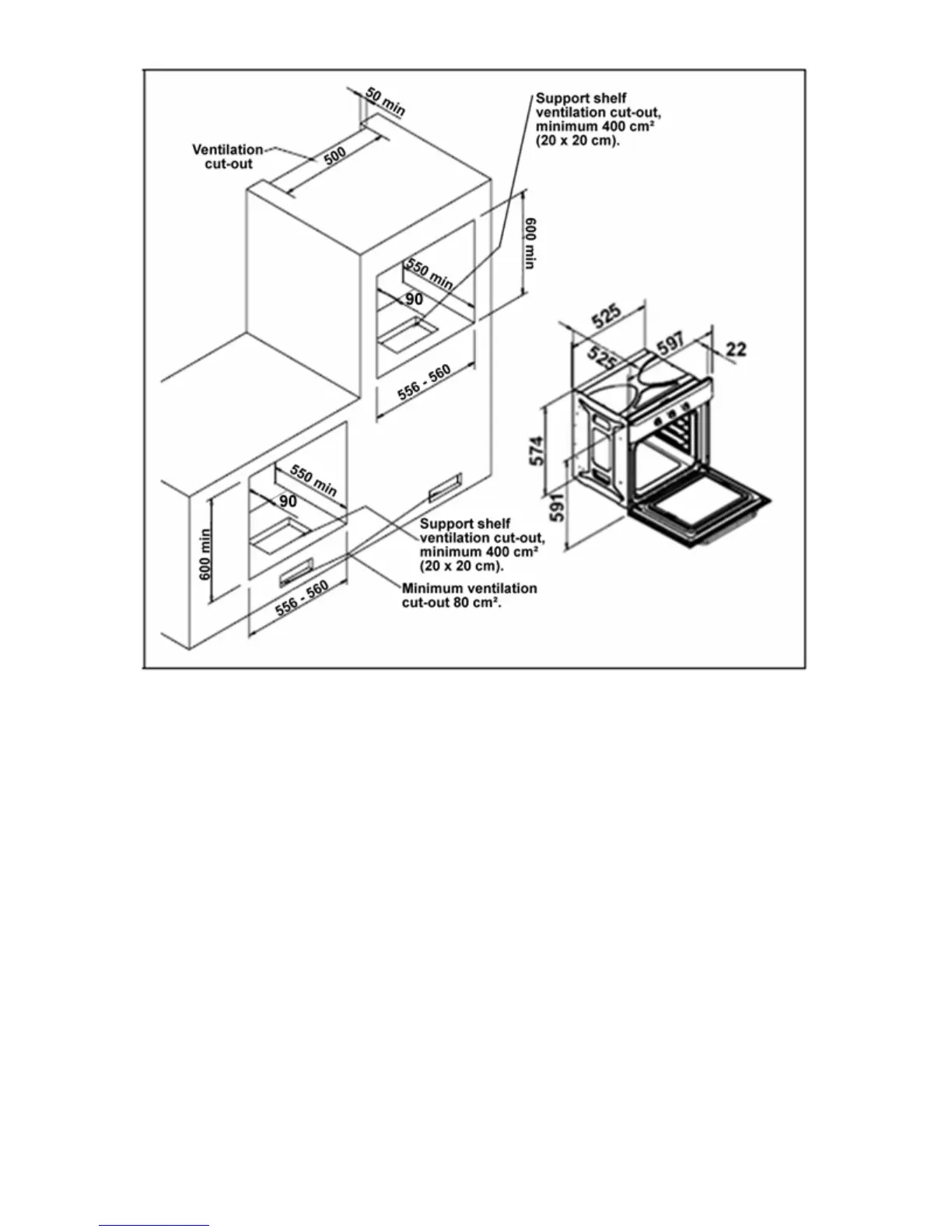 50 min

Ventilation cut-out

500

Support shelf ventilation cut-out, minimum 400 cm² (20 x 20 cm).

600 min

550 min

90

556 - 560

525

525

597

22

574

591

550 min

90

600 min

556 - 560

Support shelf ventilation cut-out, minimum 400 cm² (20 x 20 cm).

Minimum ventilation cut-out 80 cm².