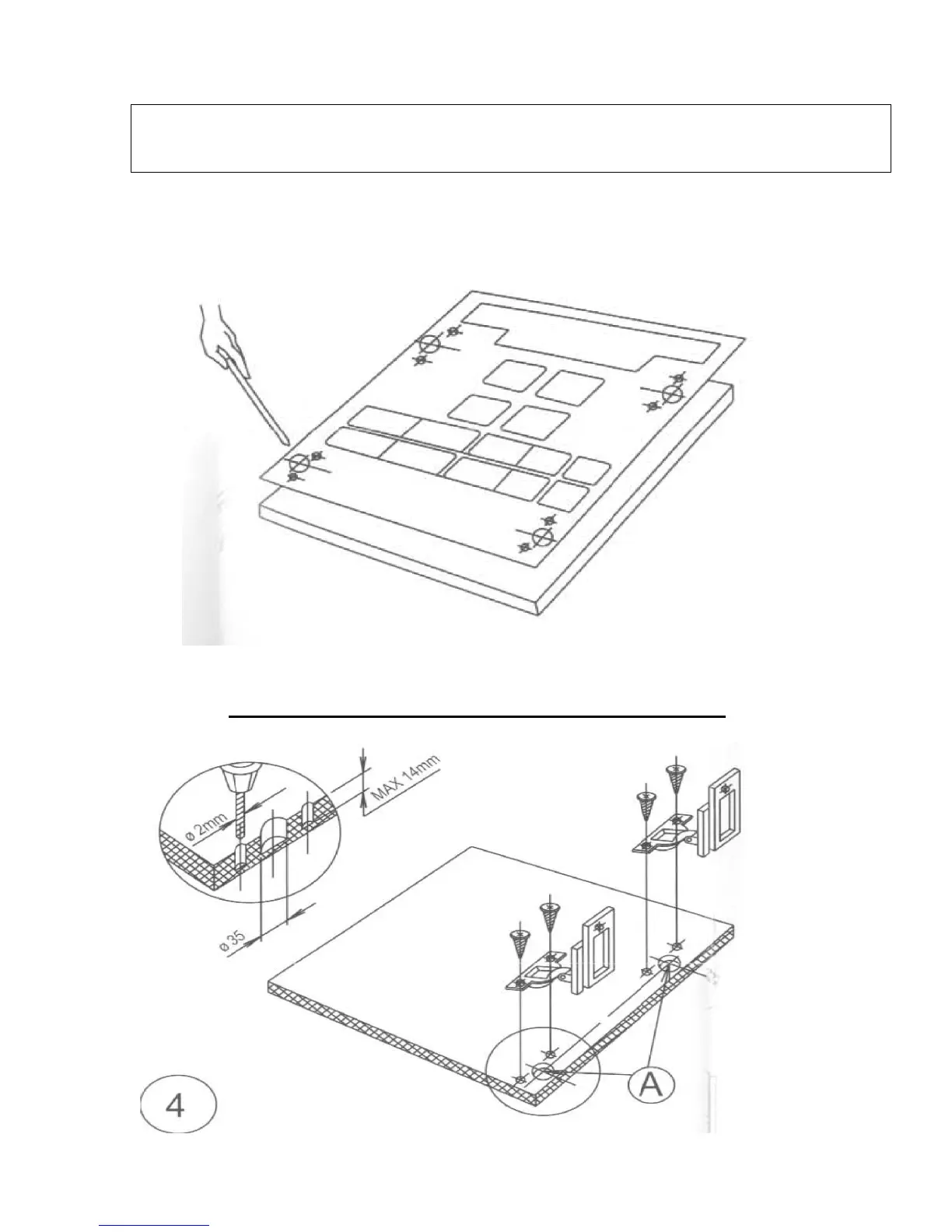 MAX 14mm

ø 2mm

ø 35

A

4