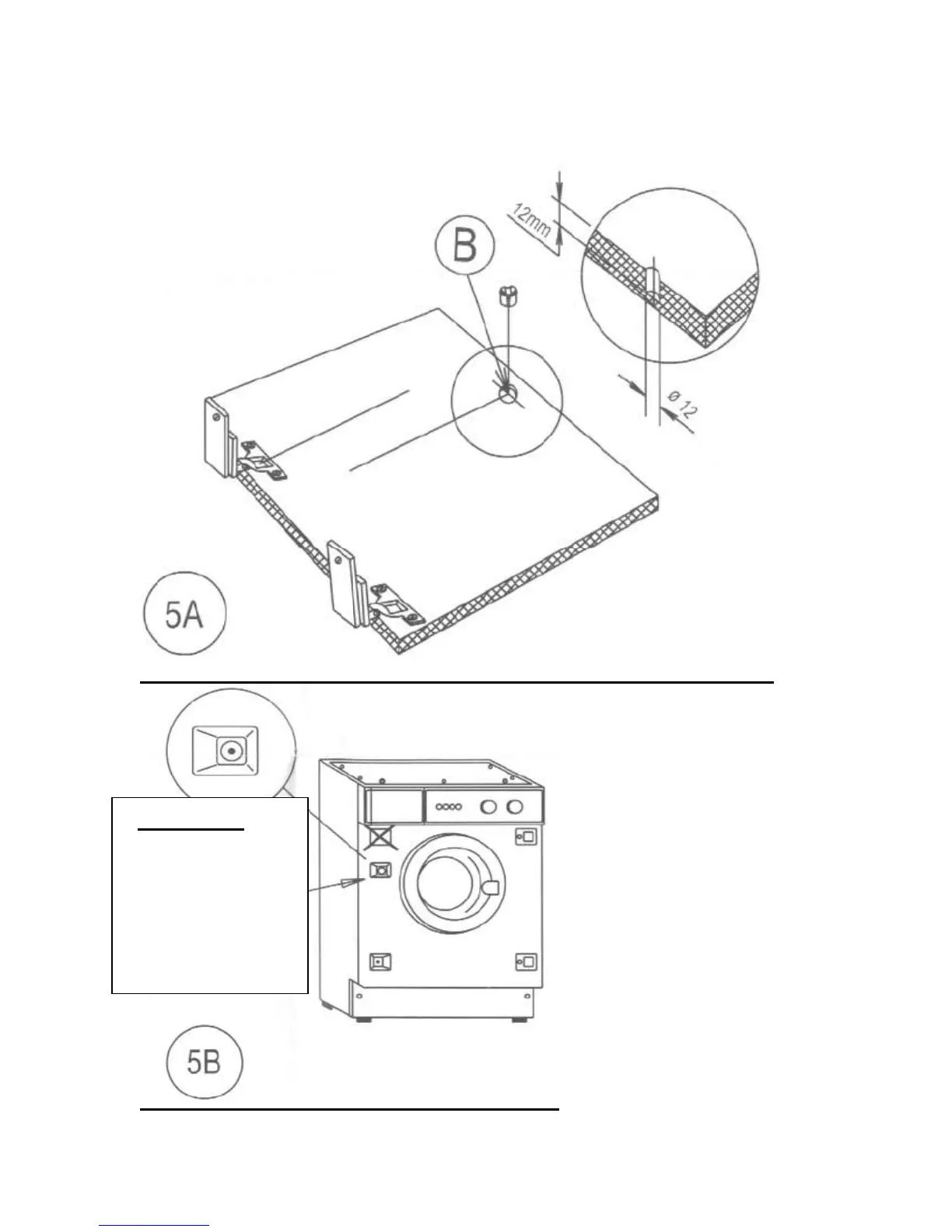 12mm

B

ø 12

5A

5B