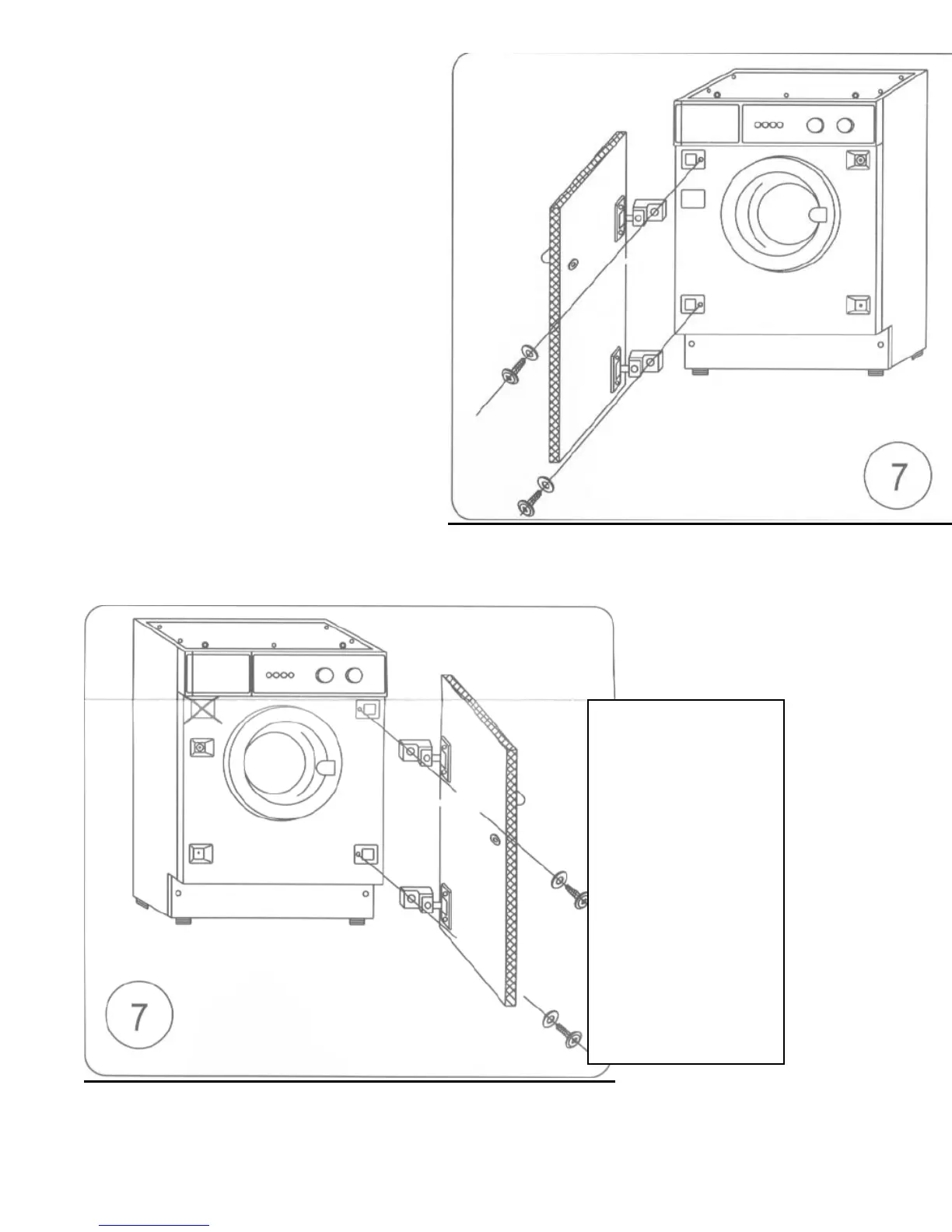 7

7