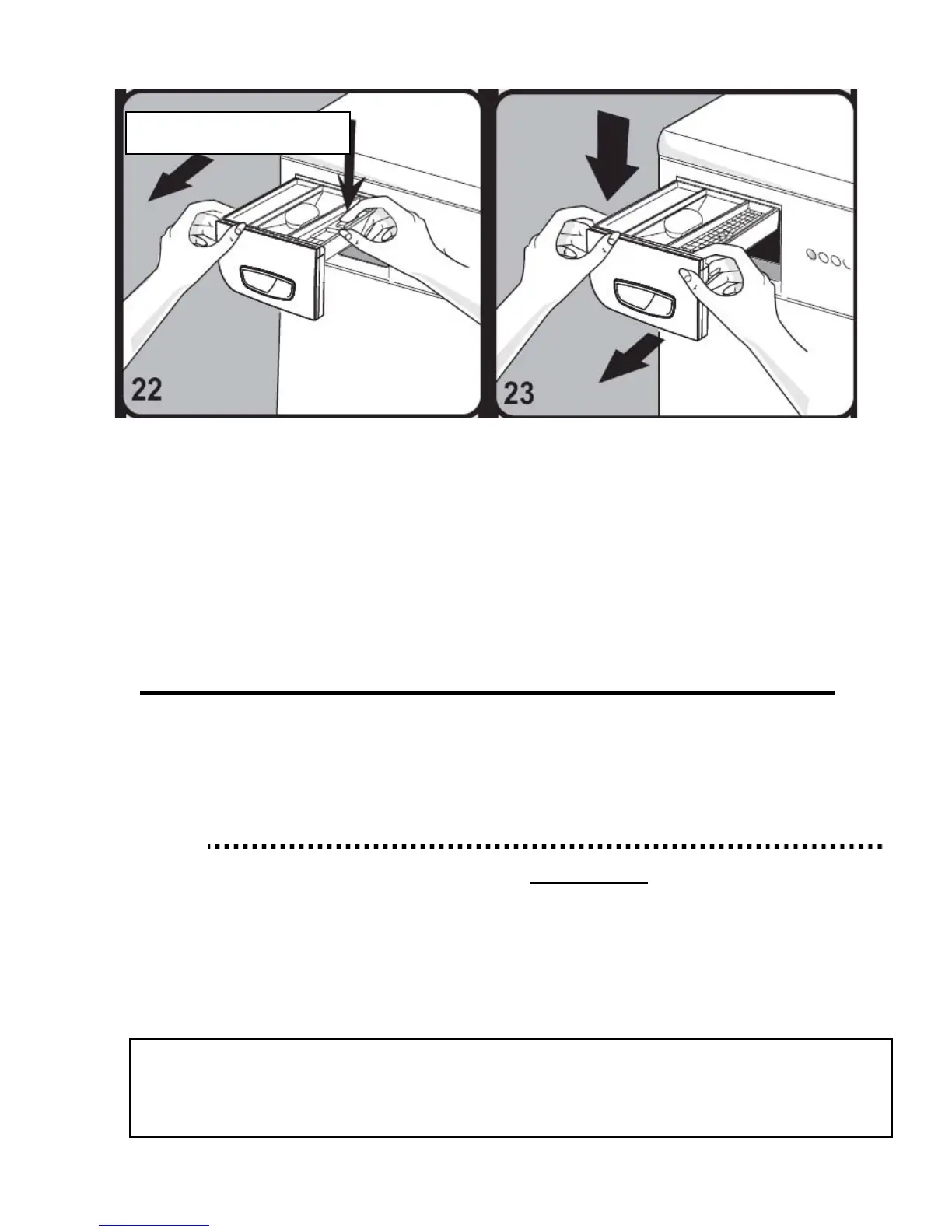 22

23