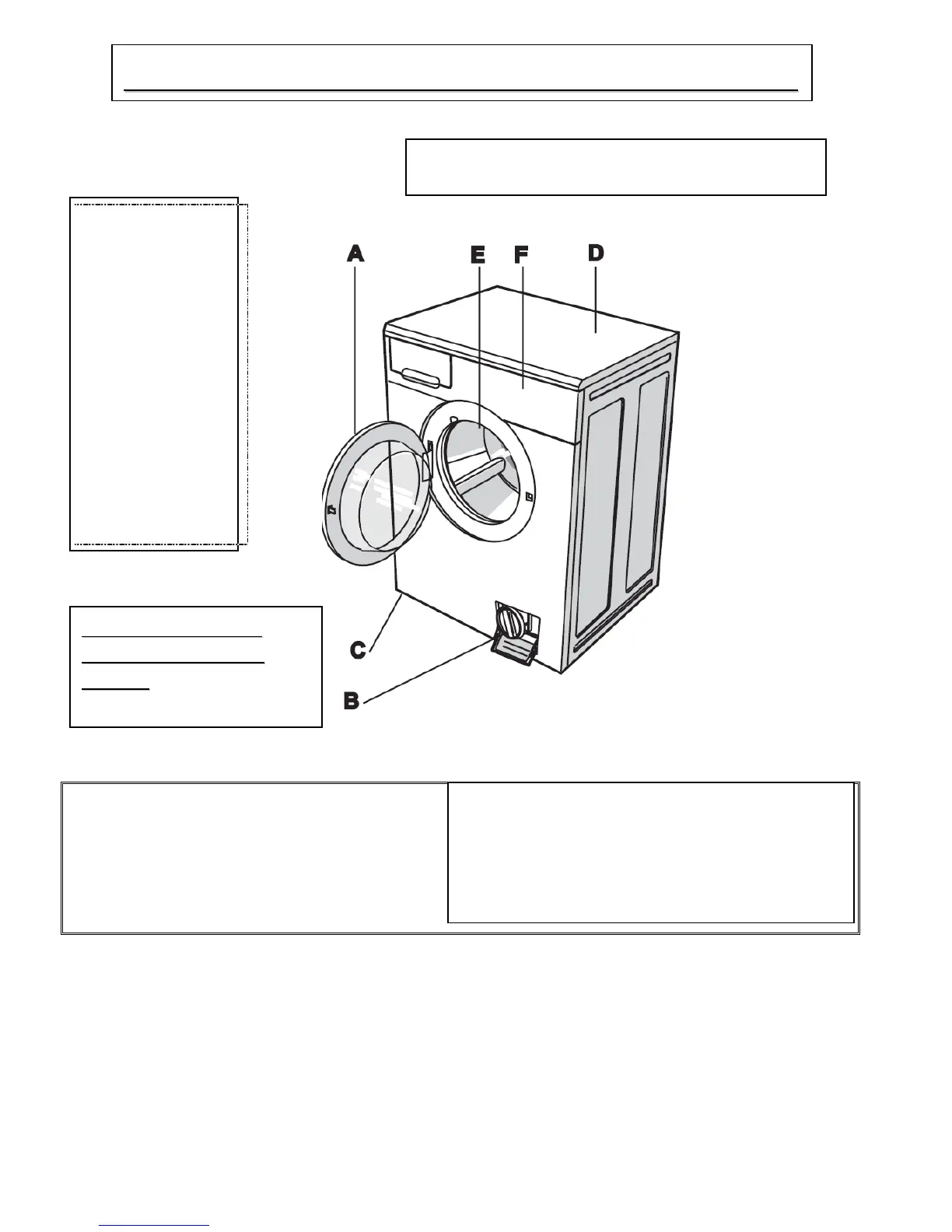 A

E

F

D

C

B