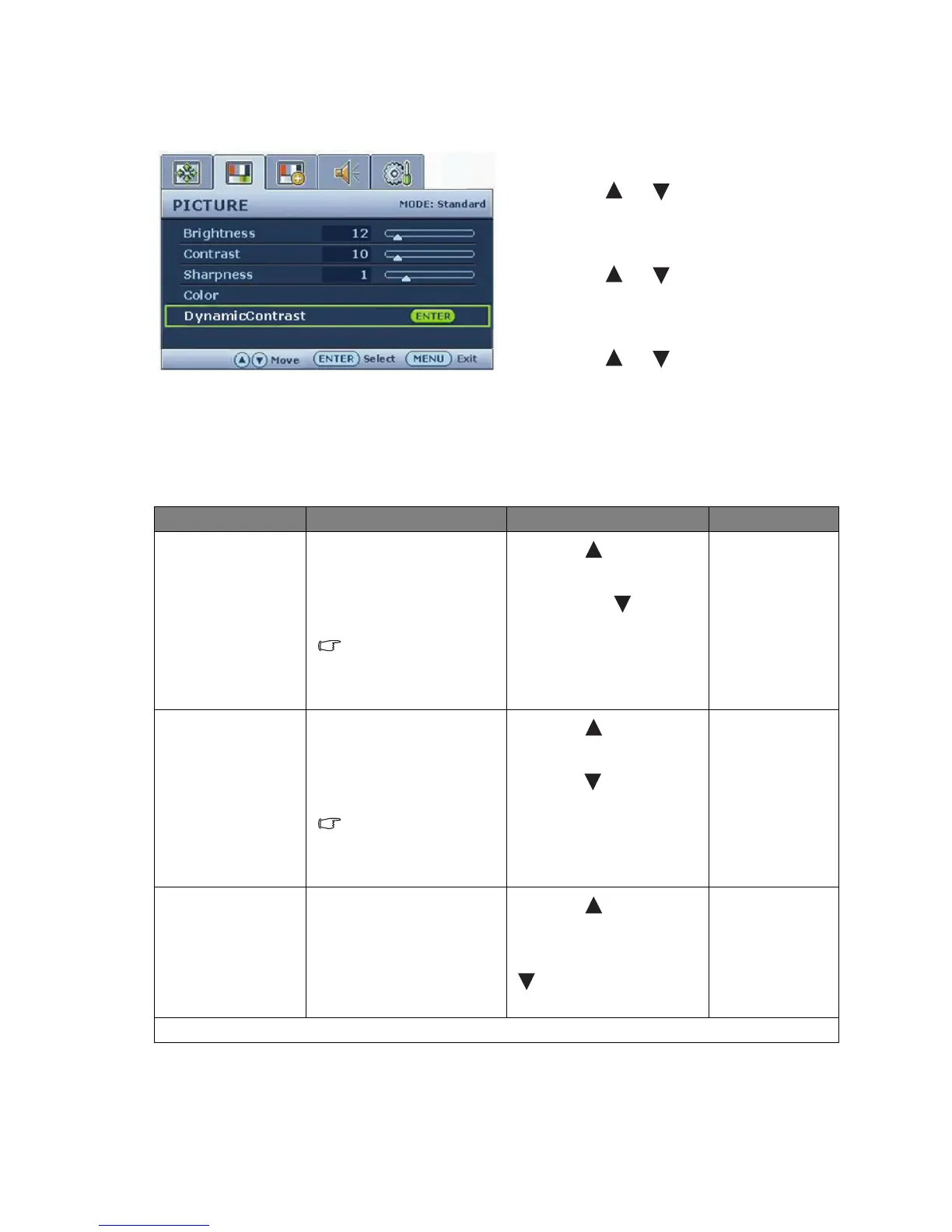 PICTURE MODE: Standard

Brightness 12

Contrast 10

Sharpness 1

Color

DynamicContrast ENTER

Move ENTER Select MENU Exit