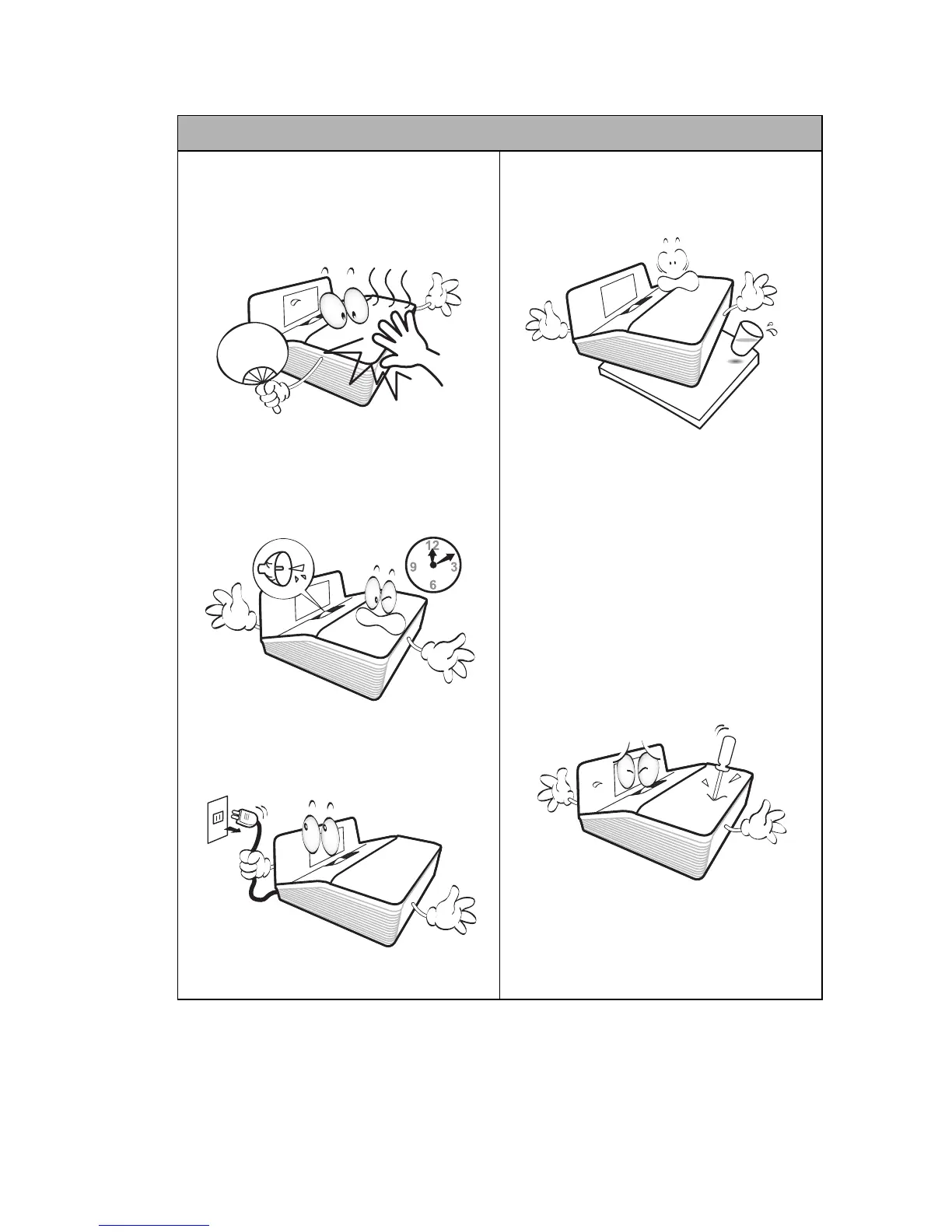 12
9
3
6