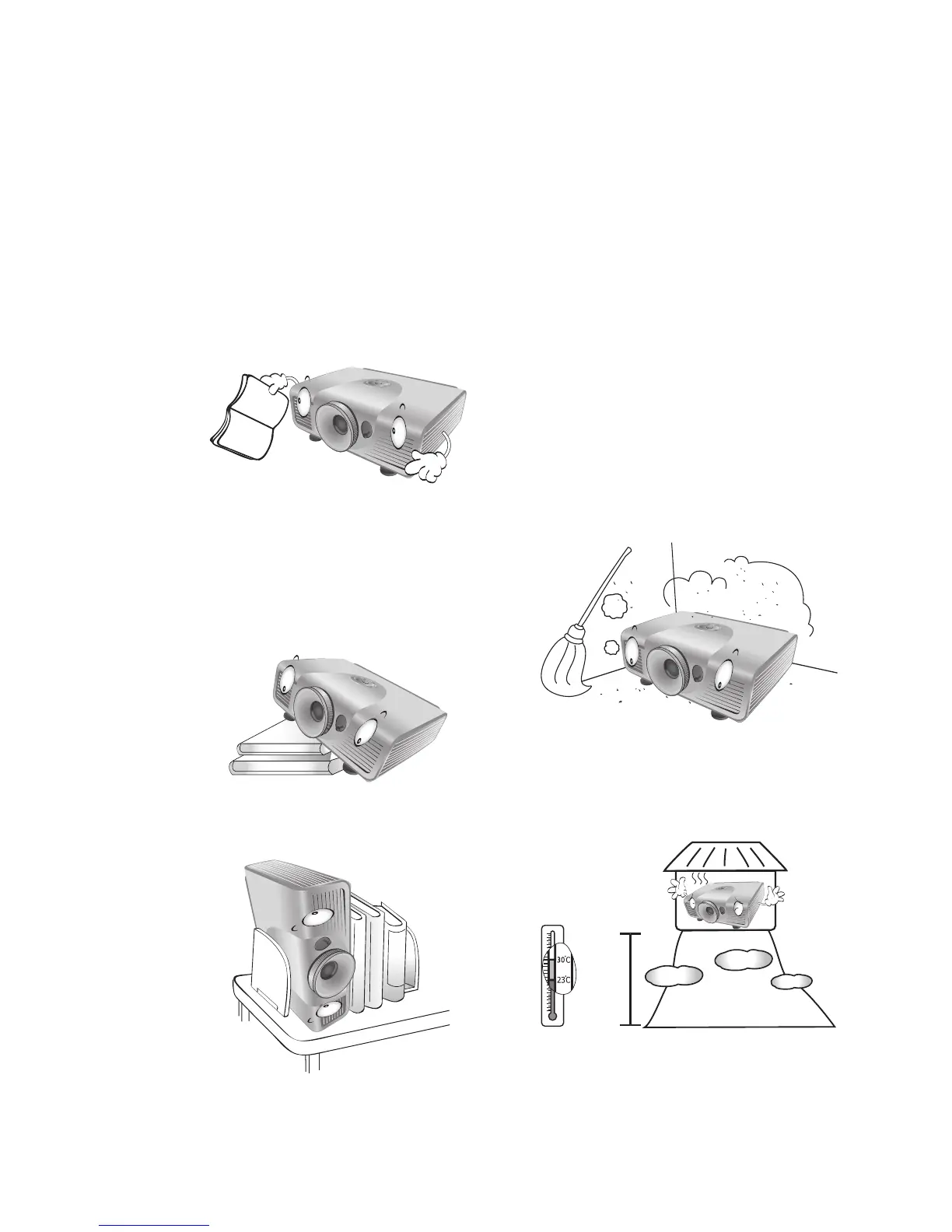 30°C
23°C