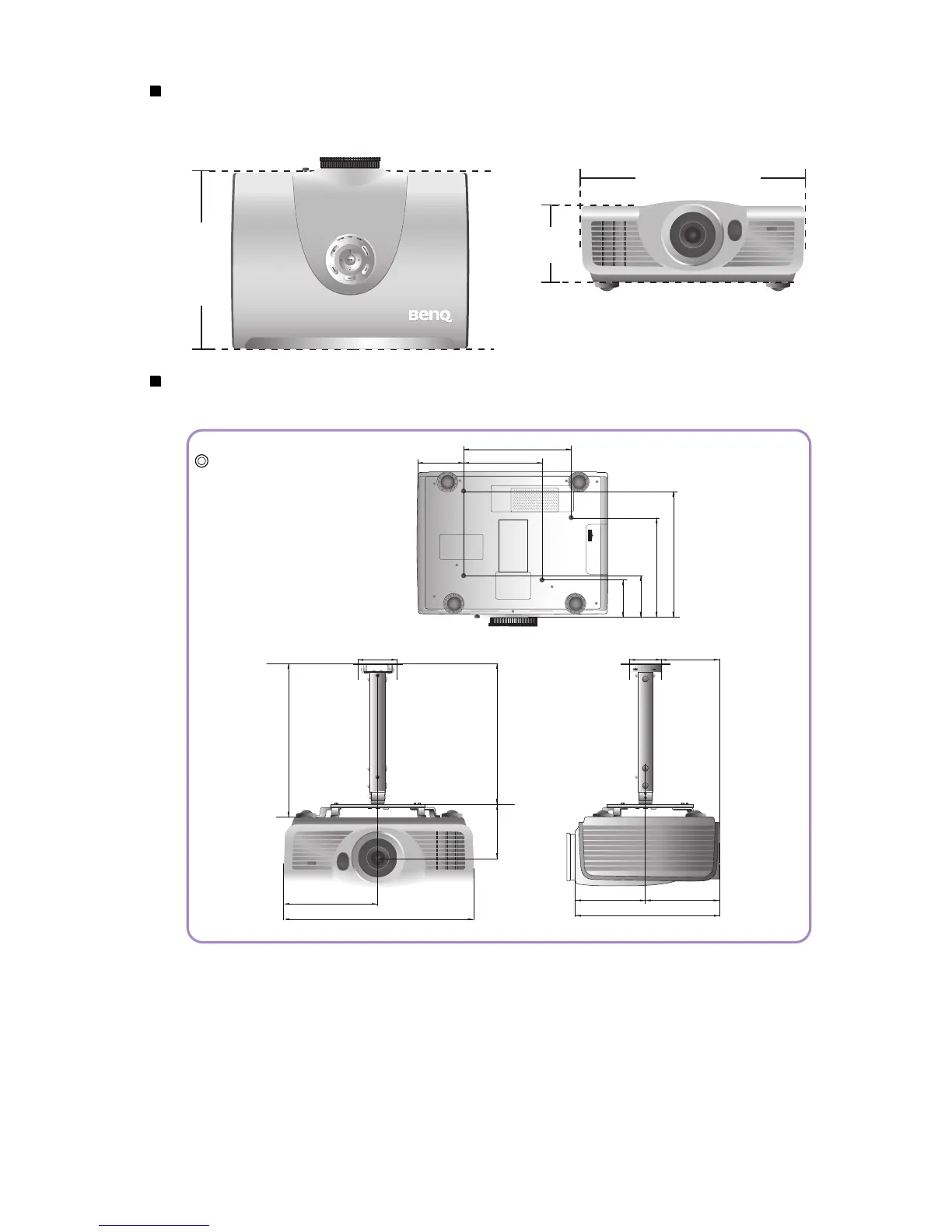 BenQ