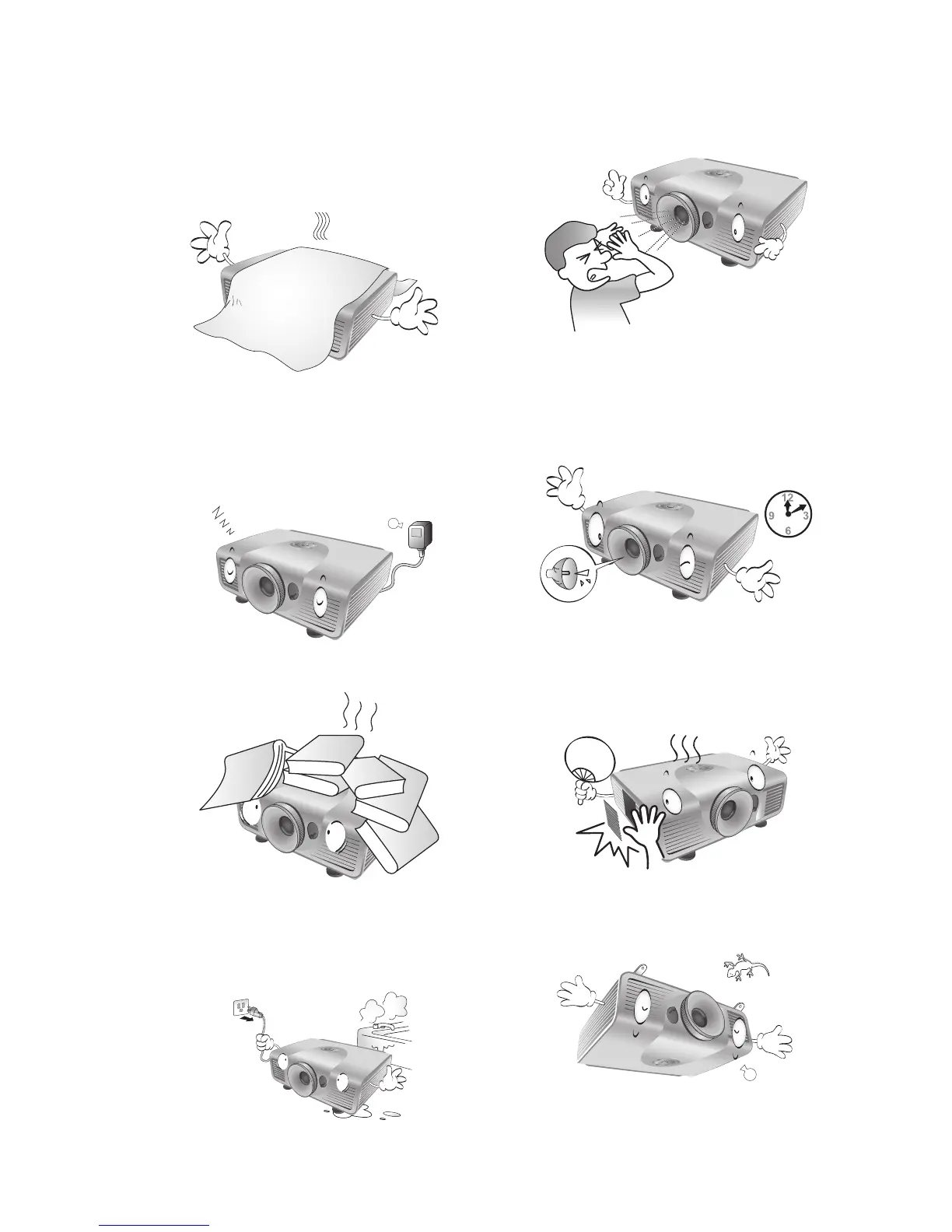 12
9
3
6