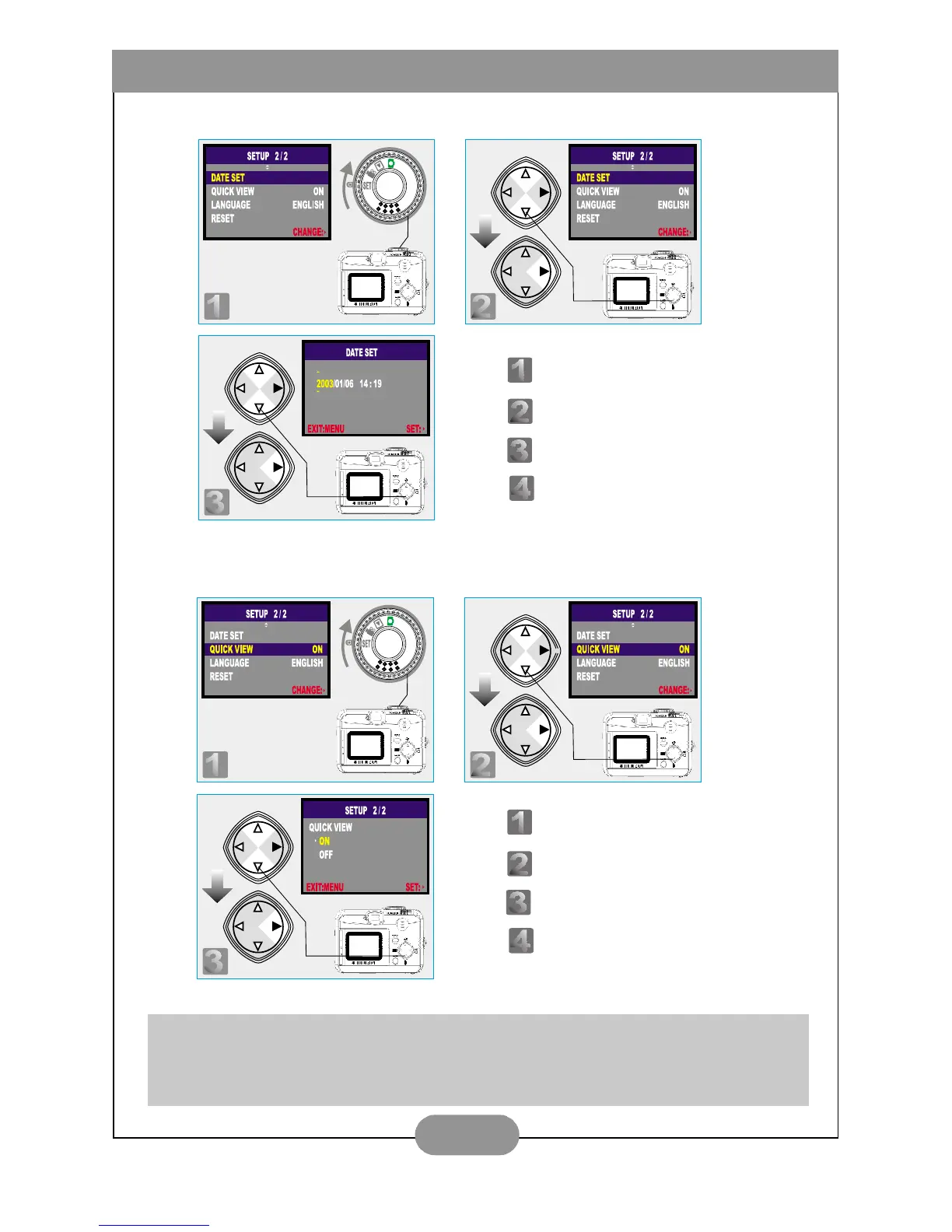 SETUP 2/2
DATE SET
QUICK VIEW ON
LANGUAGE ENGLISH
RESET
CHANGE:

SET

1

SETUP 2/2
DATE SET
QUICK VIEW ON
LANGUAGE ENGLISH
RESET
CHANGE:

2

DATE SET
2003/01/06 14:19
EXIT:MENU SET:

3

1

2

3

4

SETUP 2/2
DATE SET
QUICK VIEW ON
LANGUAGE ENGLISH
RESET
CHANGE:

SET

1

SETUP 2/2
DATE SET
QUICK VIEW ON
LANGUAGE ENGLISH
RESET
CHANGE:

2

SETUP 2/2
QUICK VIEW
ON
OFF
EXIT:MENU SET:

3

1

2

3

4