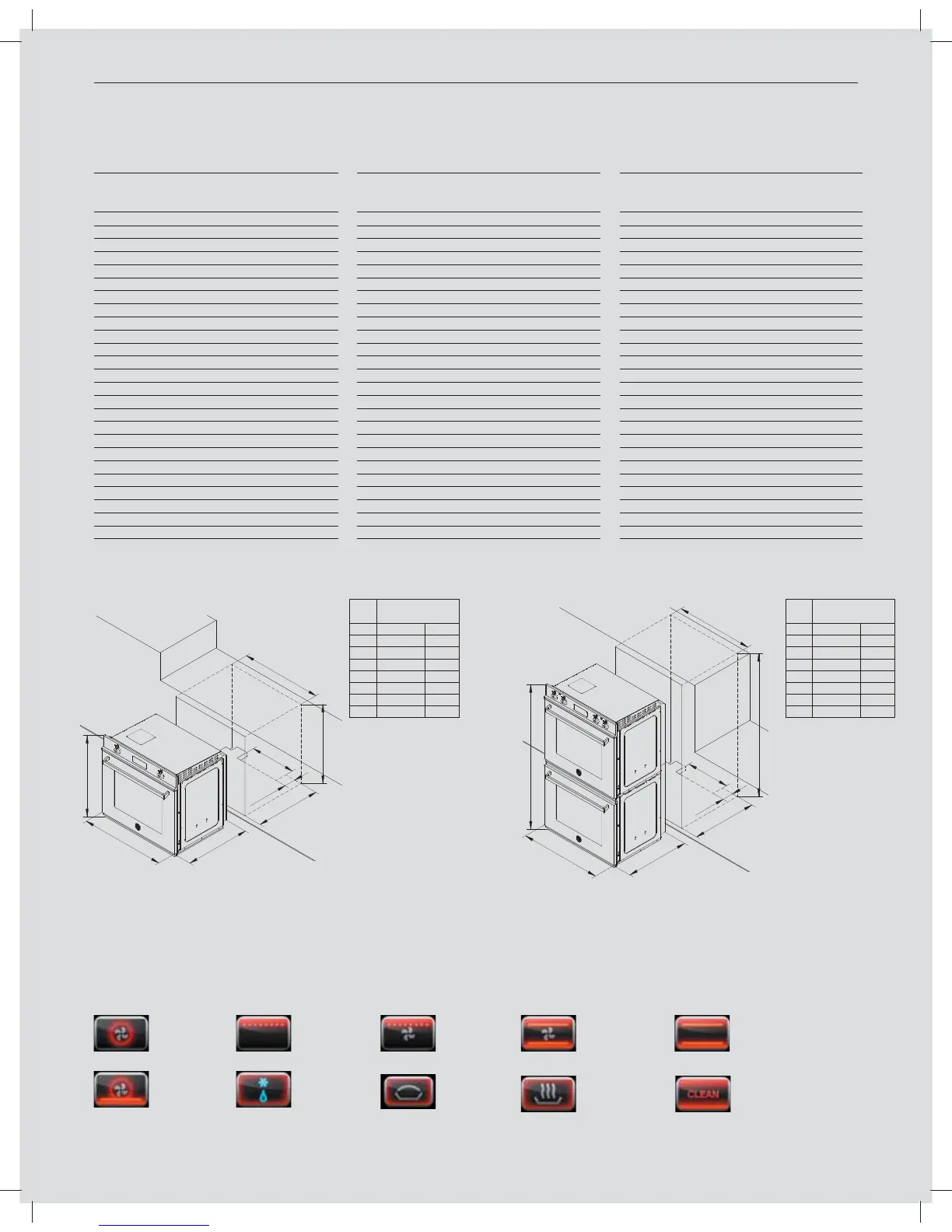 CLEAN