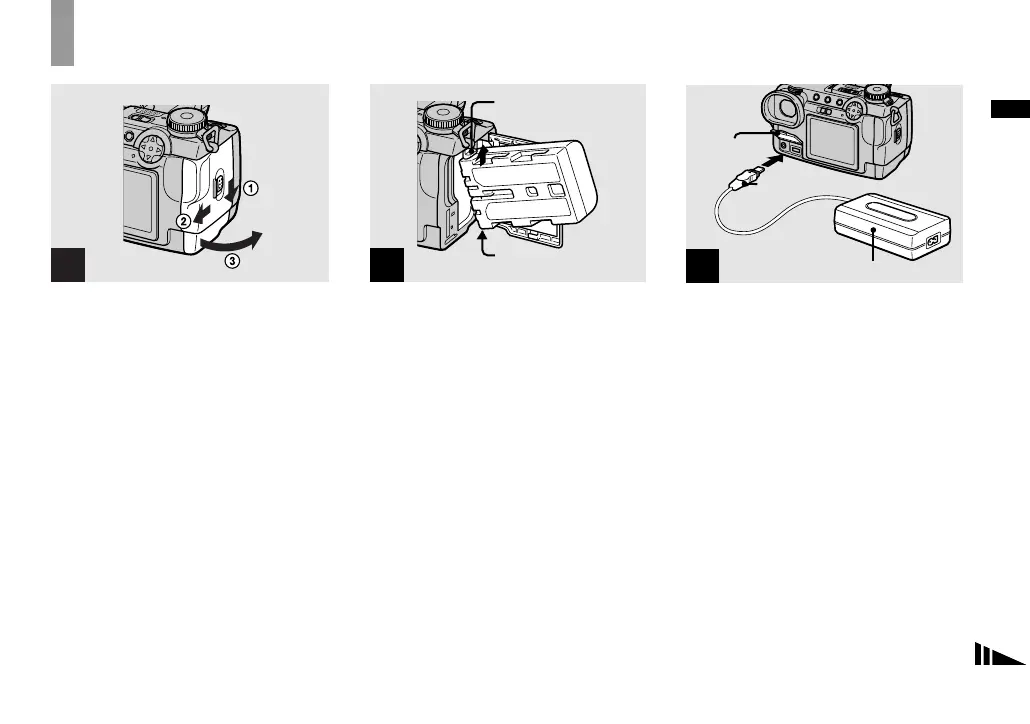 ①

②

③