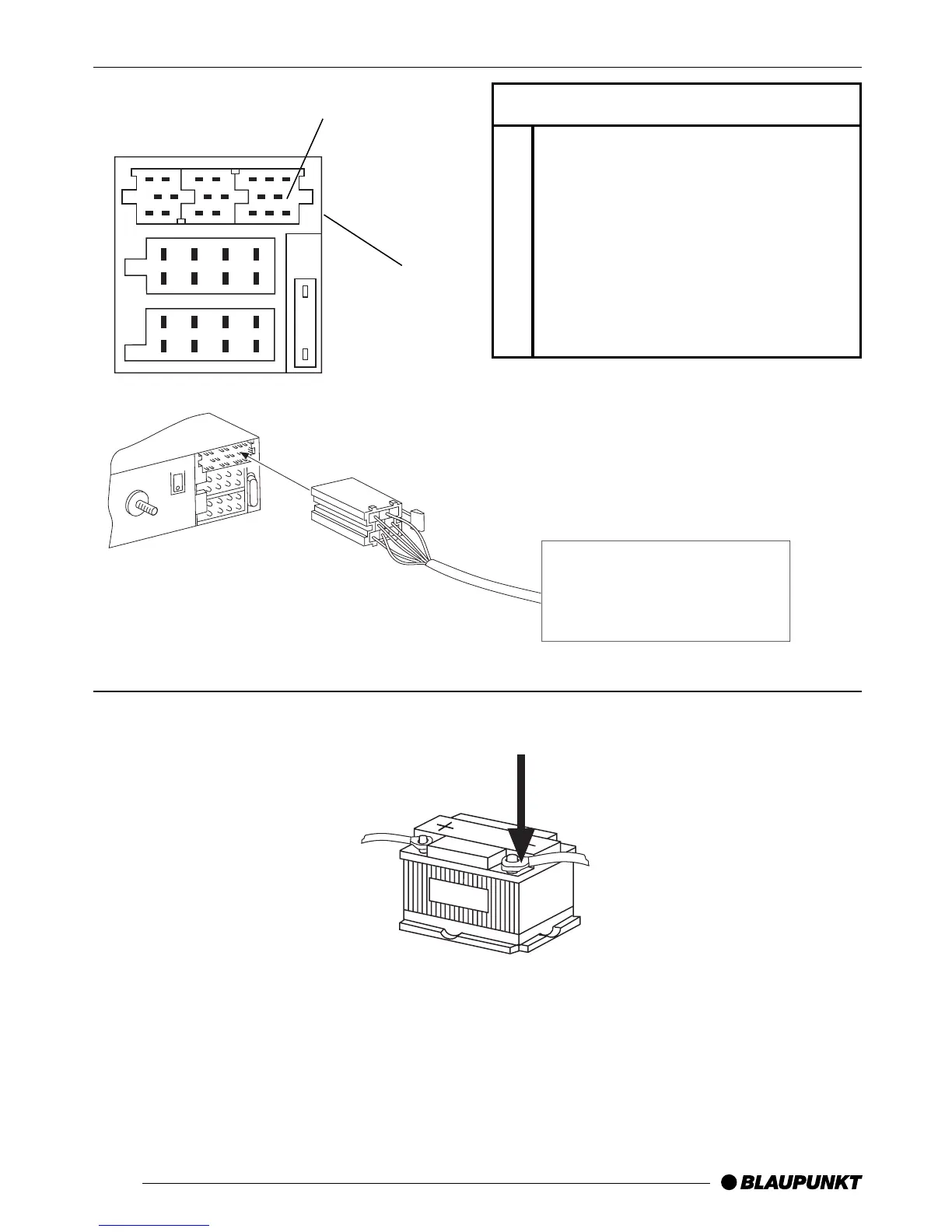 BLAUPUNKT