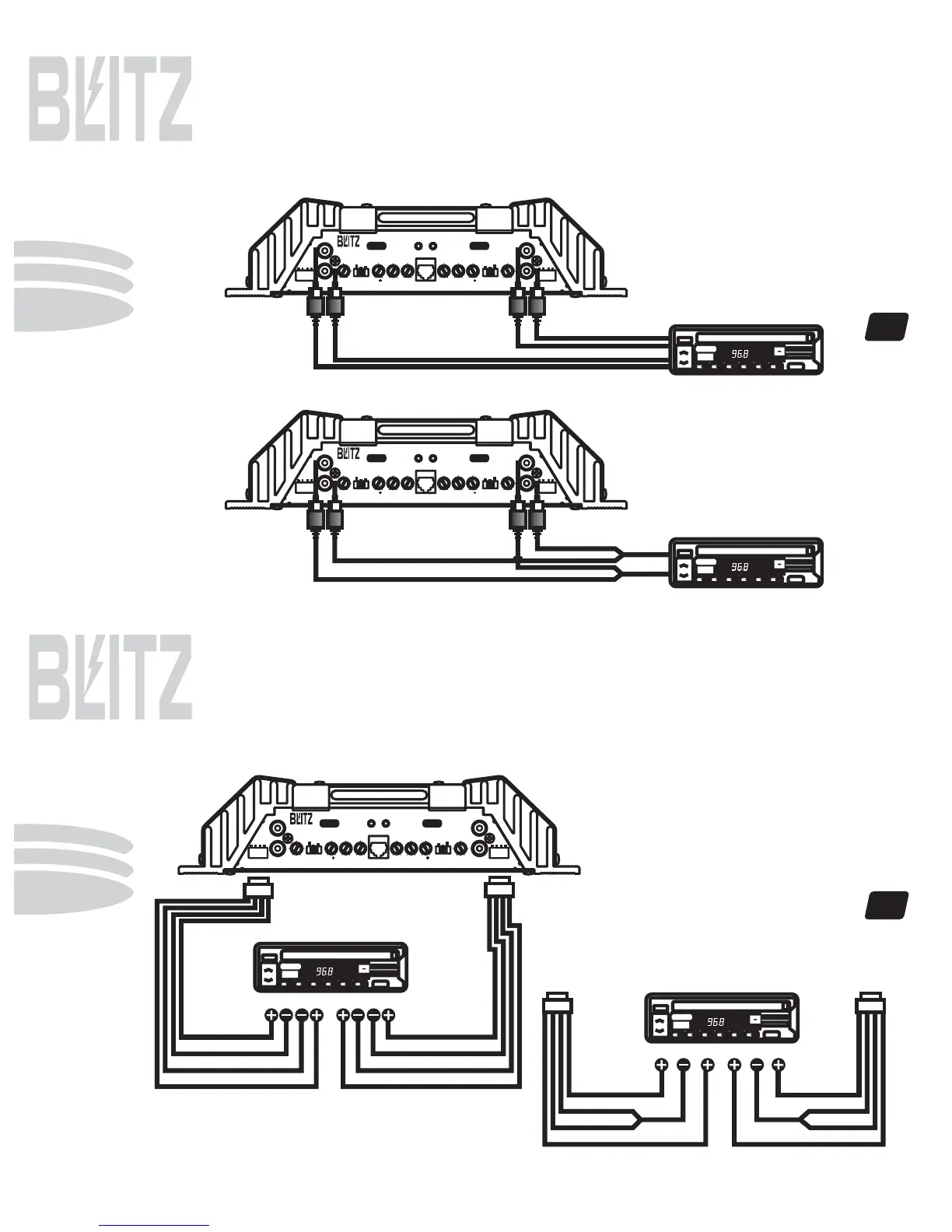 BLITZ

BLITZ

968

BLITZ

968

BLITZ

BLITZ

968

968