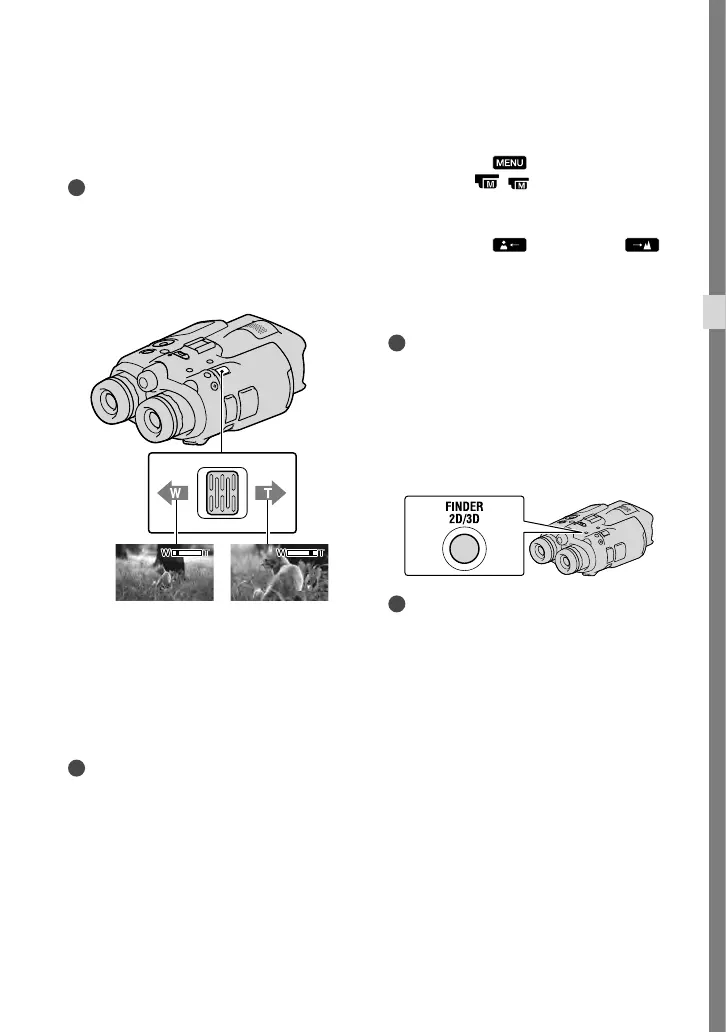 MENU

W

T

W T

W T

FINDER
2D/3D