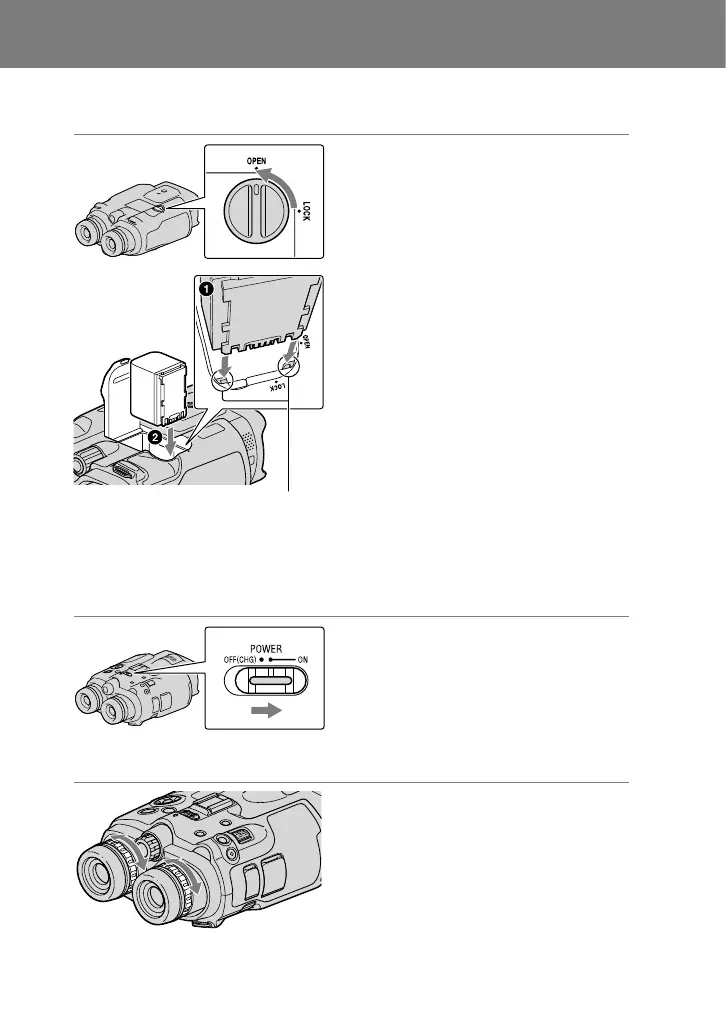 OPEN

LOCK

1

OPEN

LOCK

2

POWER

OFF(CHG)

ON