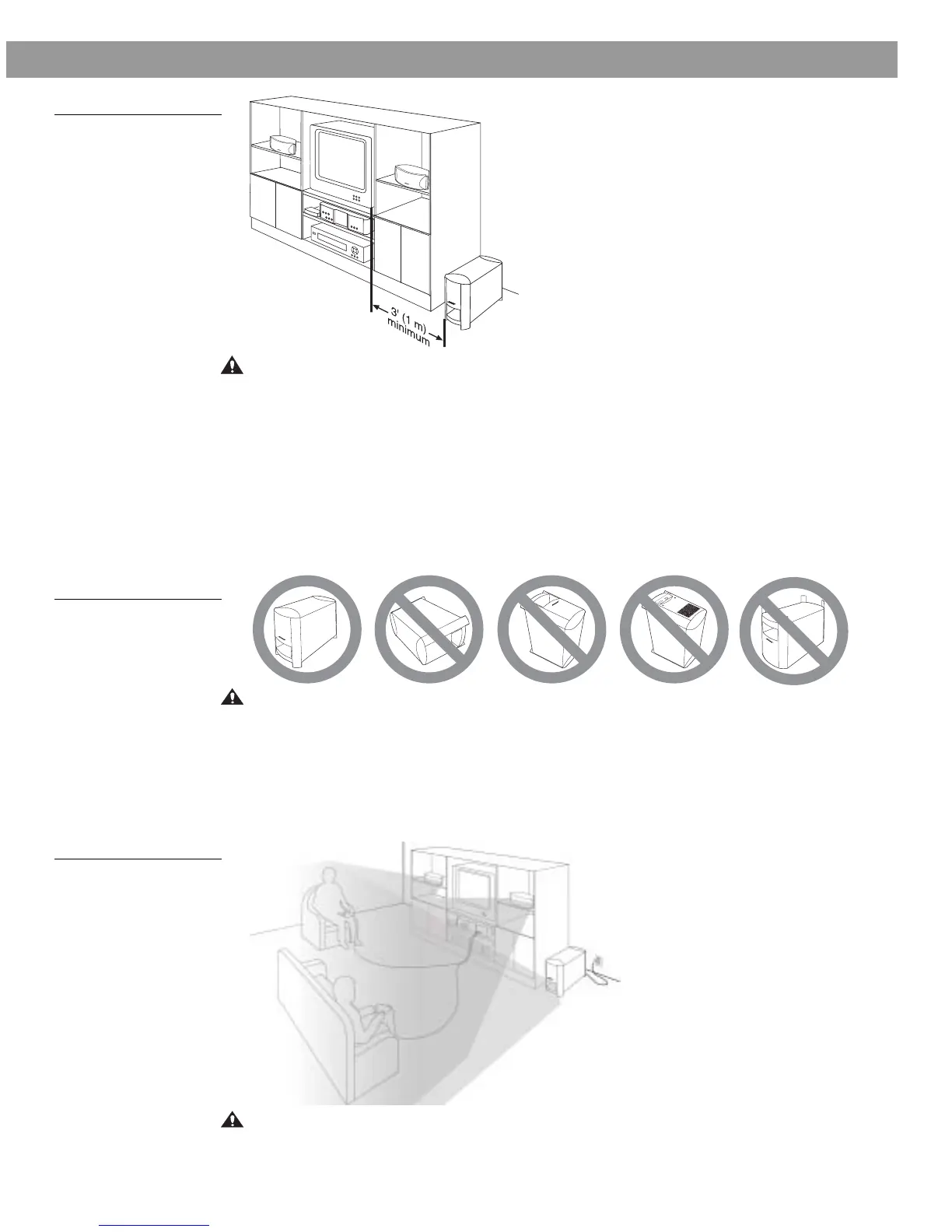 3' (1 m) minimum