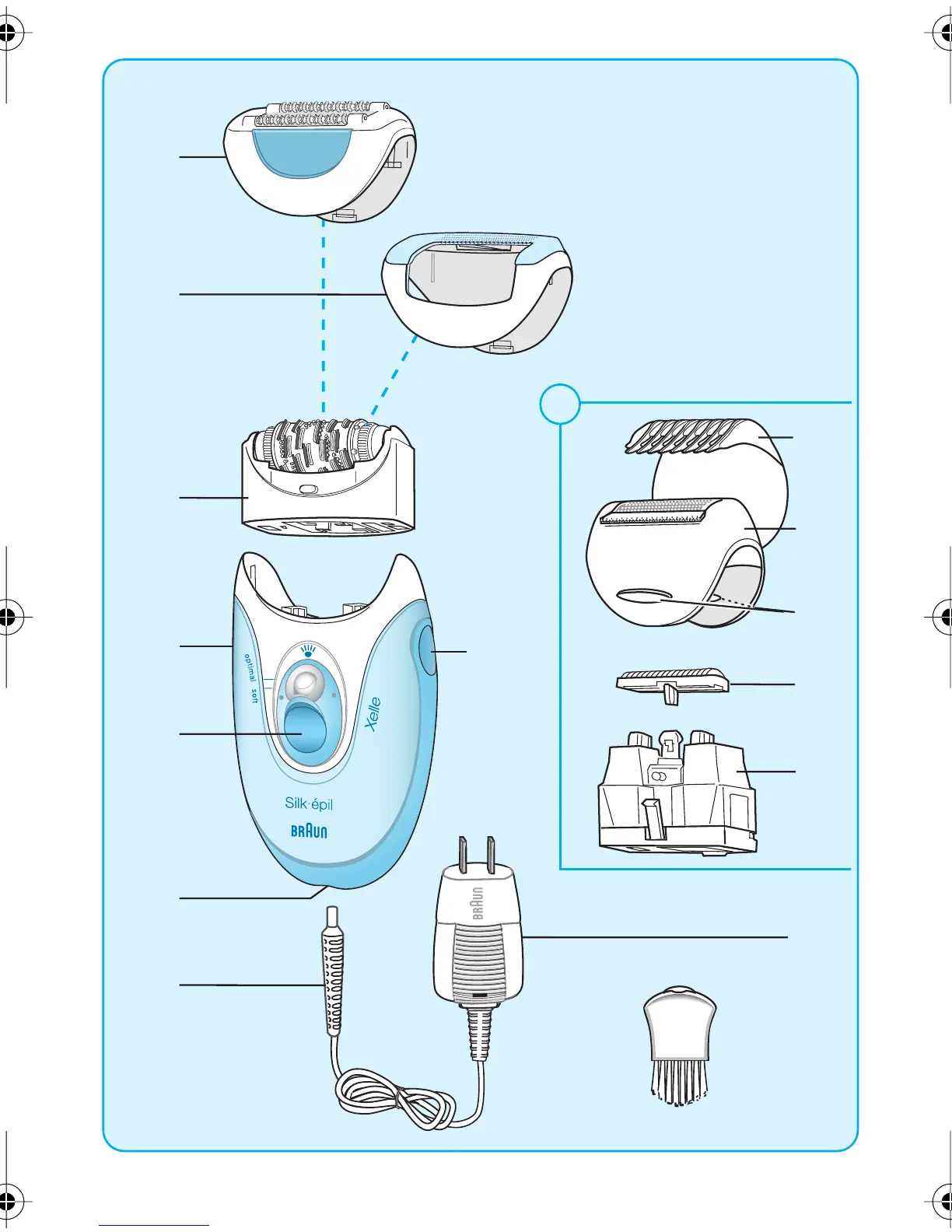 optimal
soft
Xelle
Silk·épil
BRAUN
BRAUN