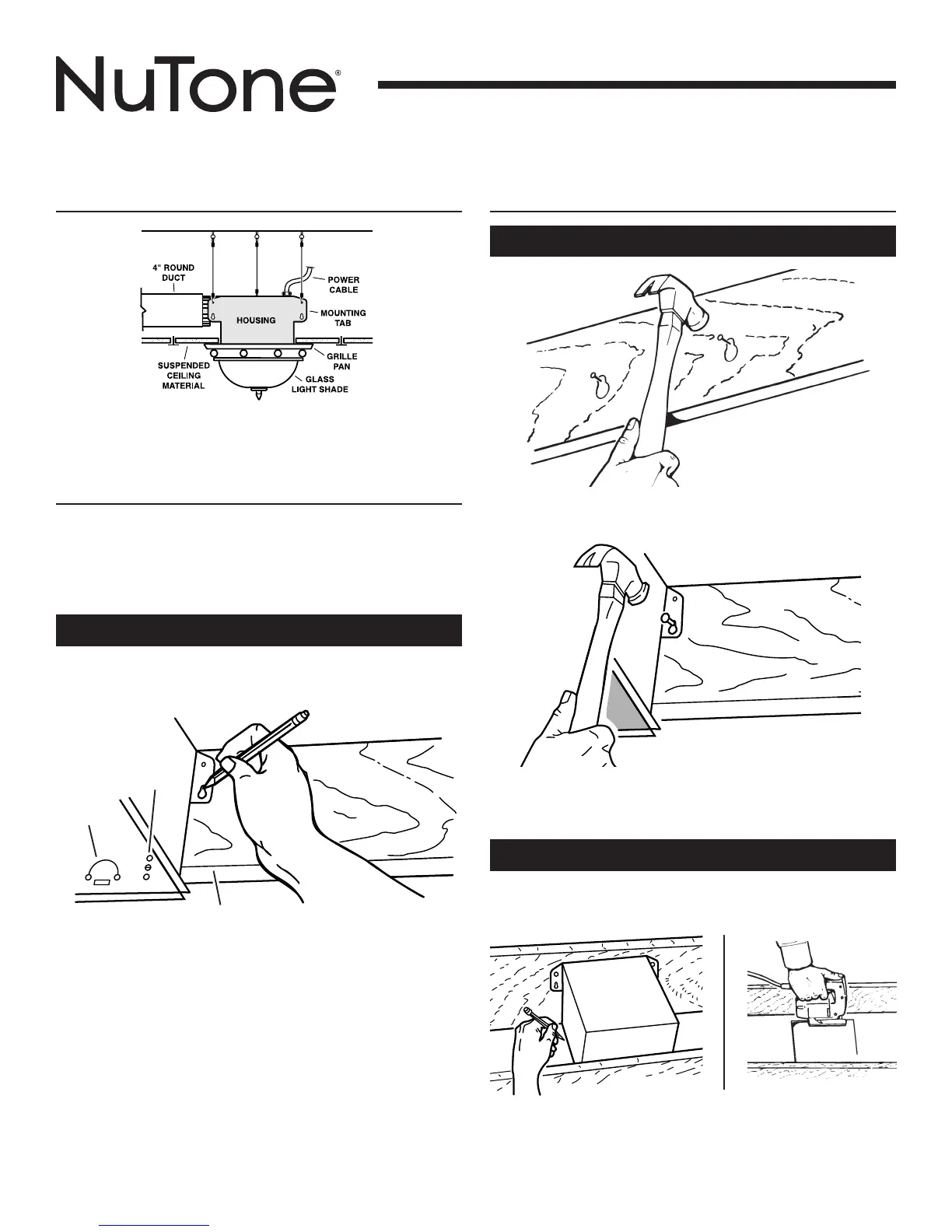 NuTone®

4" ROUND DUCT

POWER CABLE

HOUSING

MOUNTING TAB

SUSPENDED CEILING MATERIAL

GRILLE PAN

GLASS LIGHT SHADE