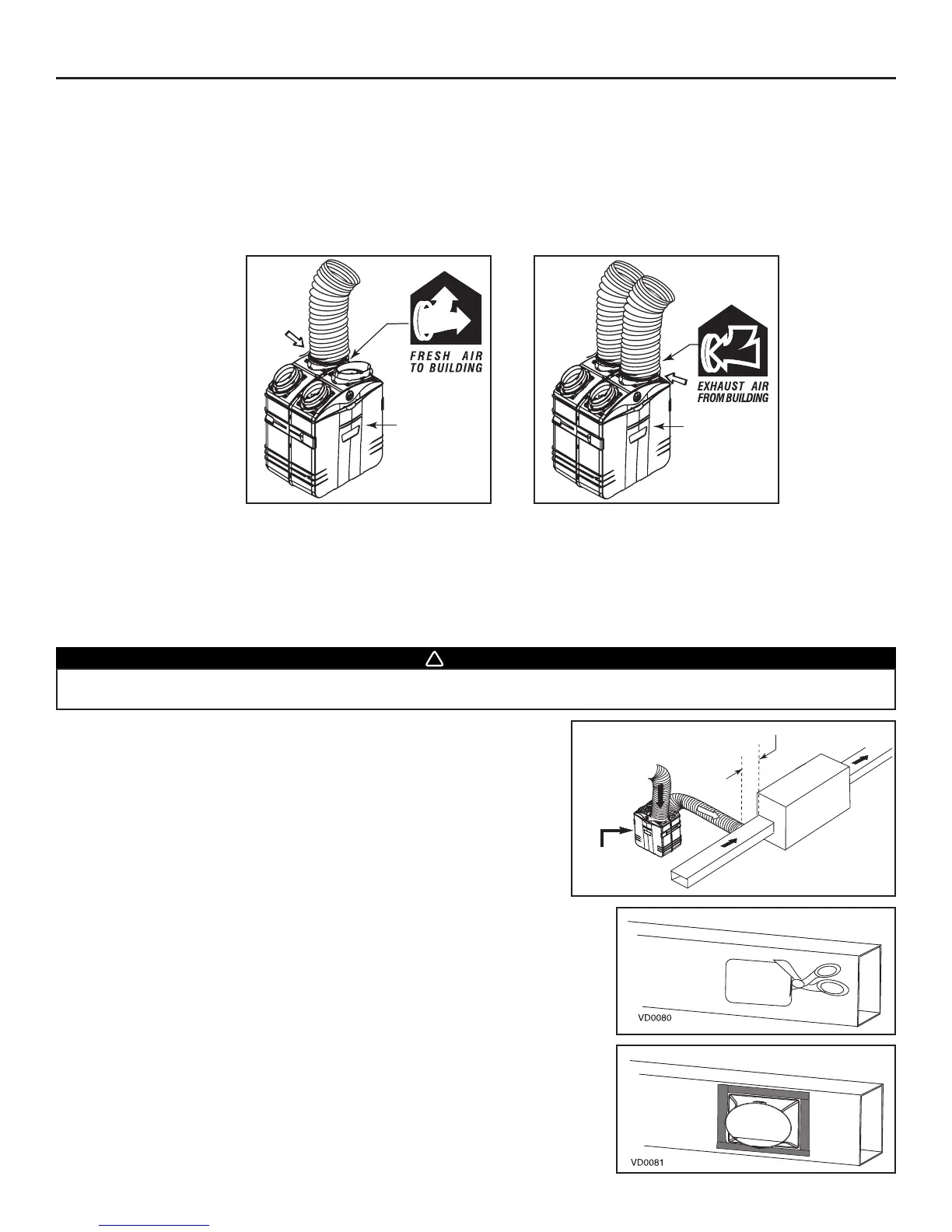 FRESH AIR TO BUILDING

EXHAUST AIR FROM BUILDING

VD0080

VD0081