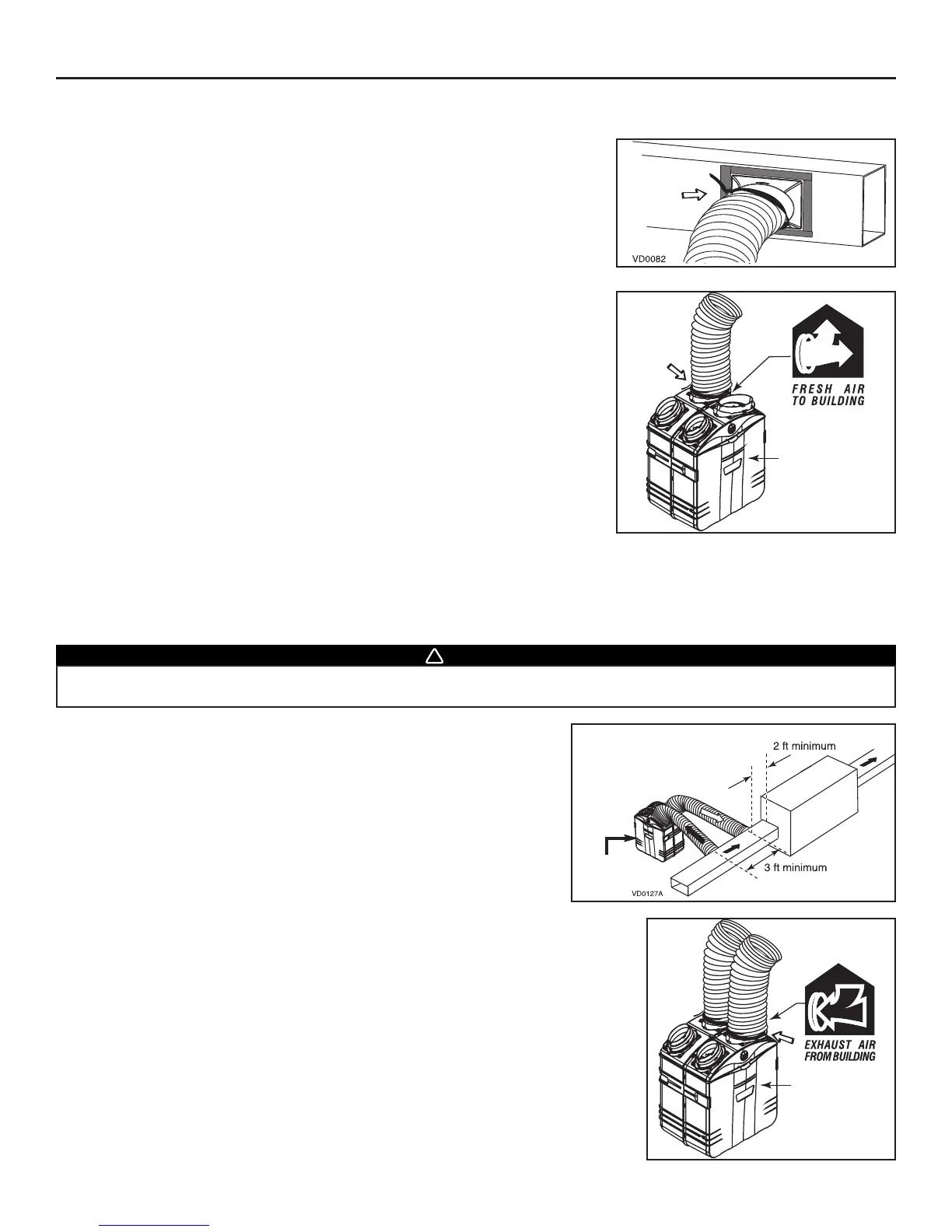 VD0082

FRESH AIR TO BUILDING

2 ft minimum

3 ft minimum

VD0127A

EXHAUST AIR FROM BUILDING