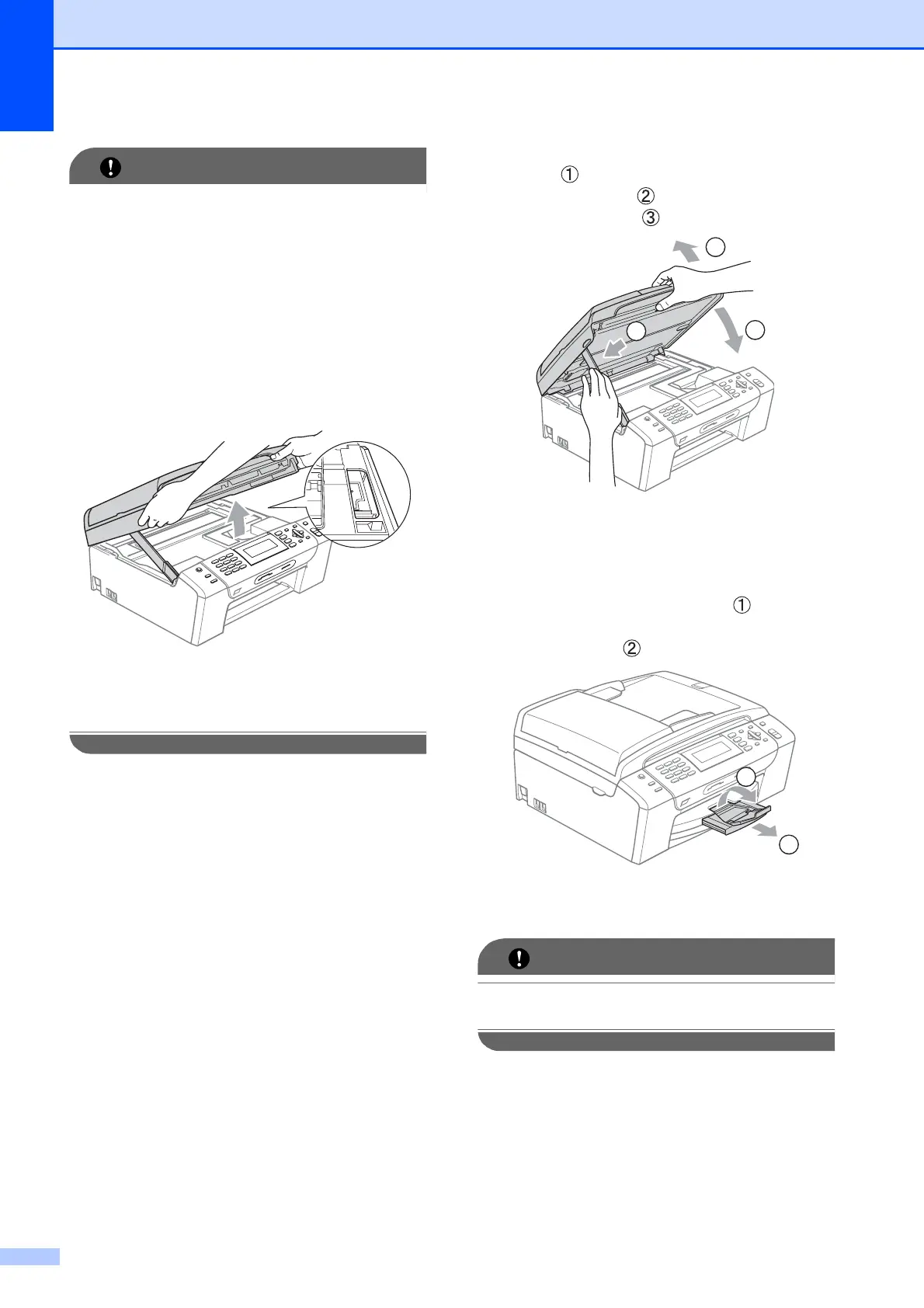 ①
②
③

①

②