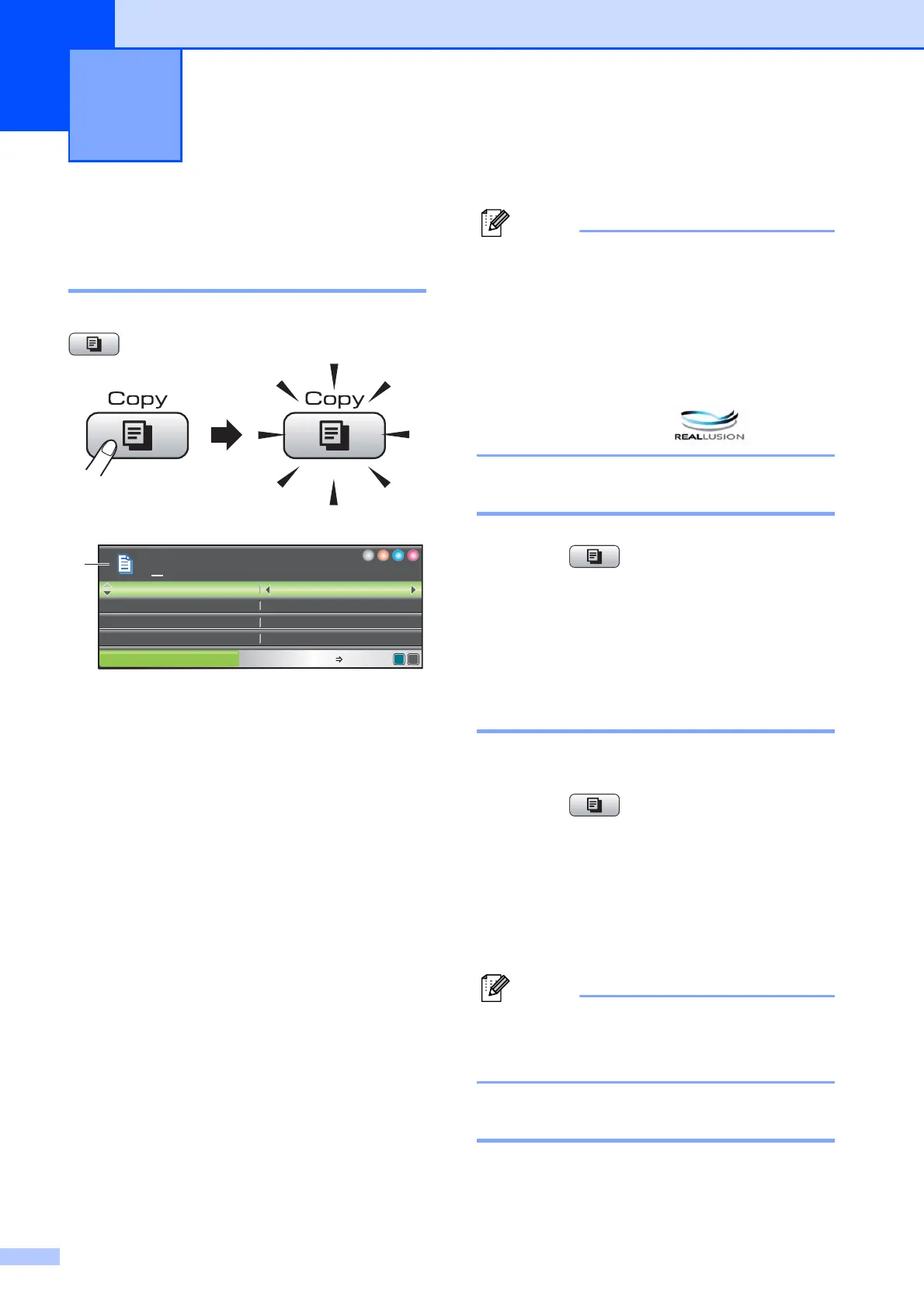 Copy

Copy

REALLUSION