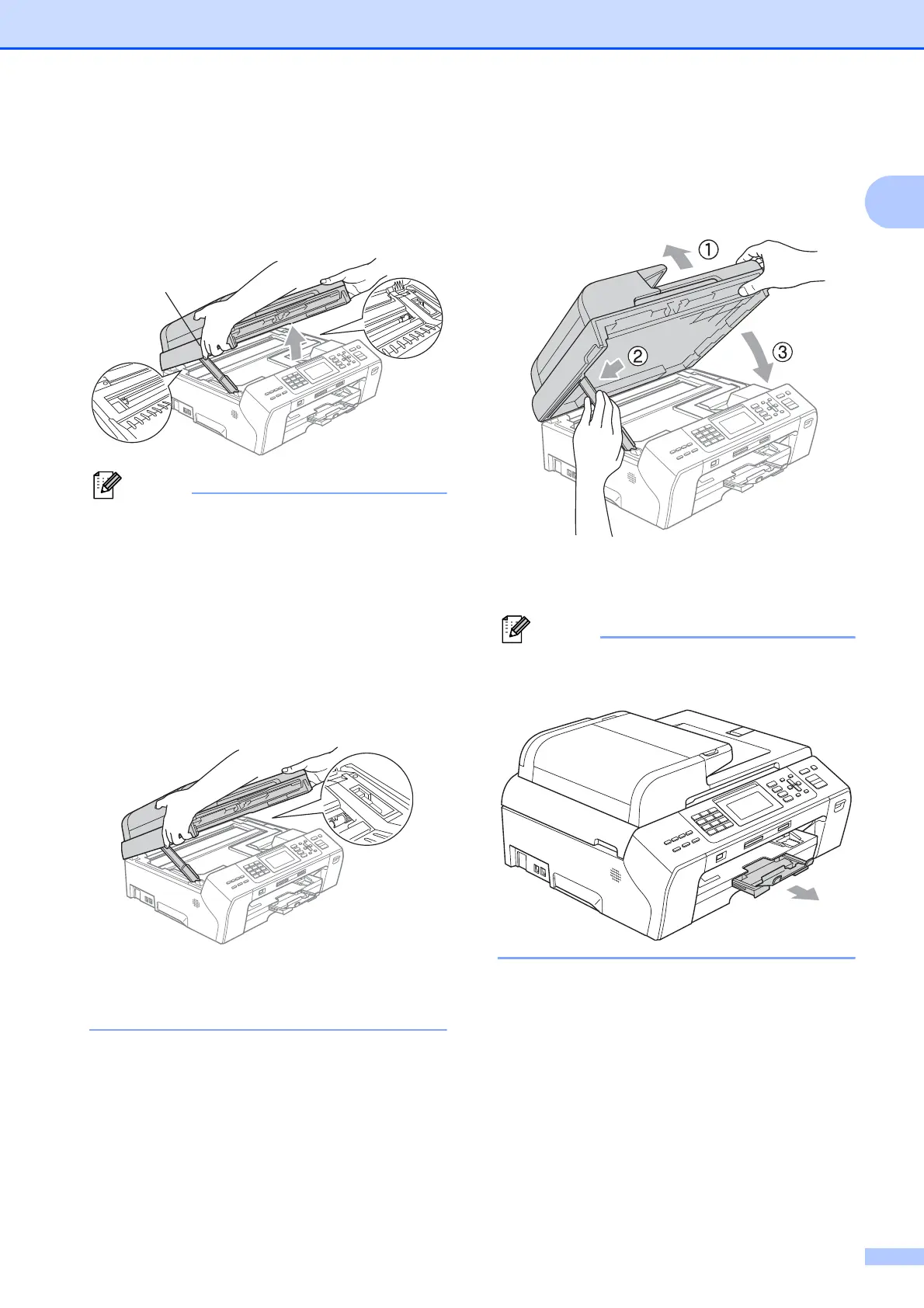 ①

②

③