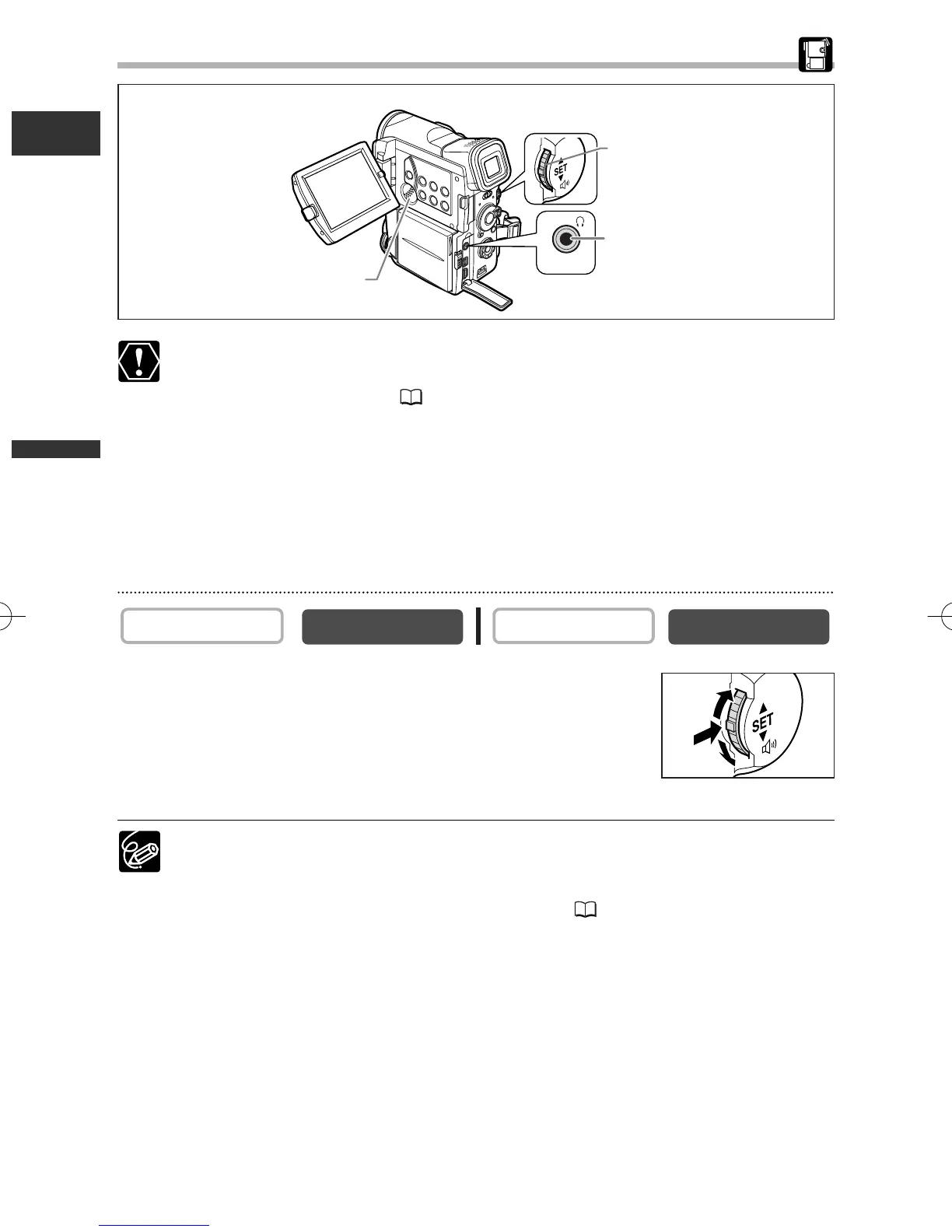 SET

SET