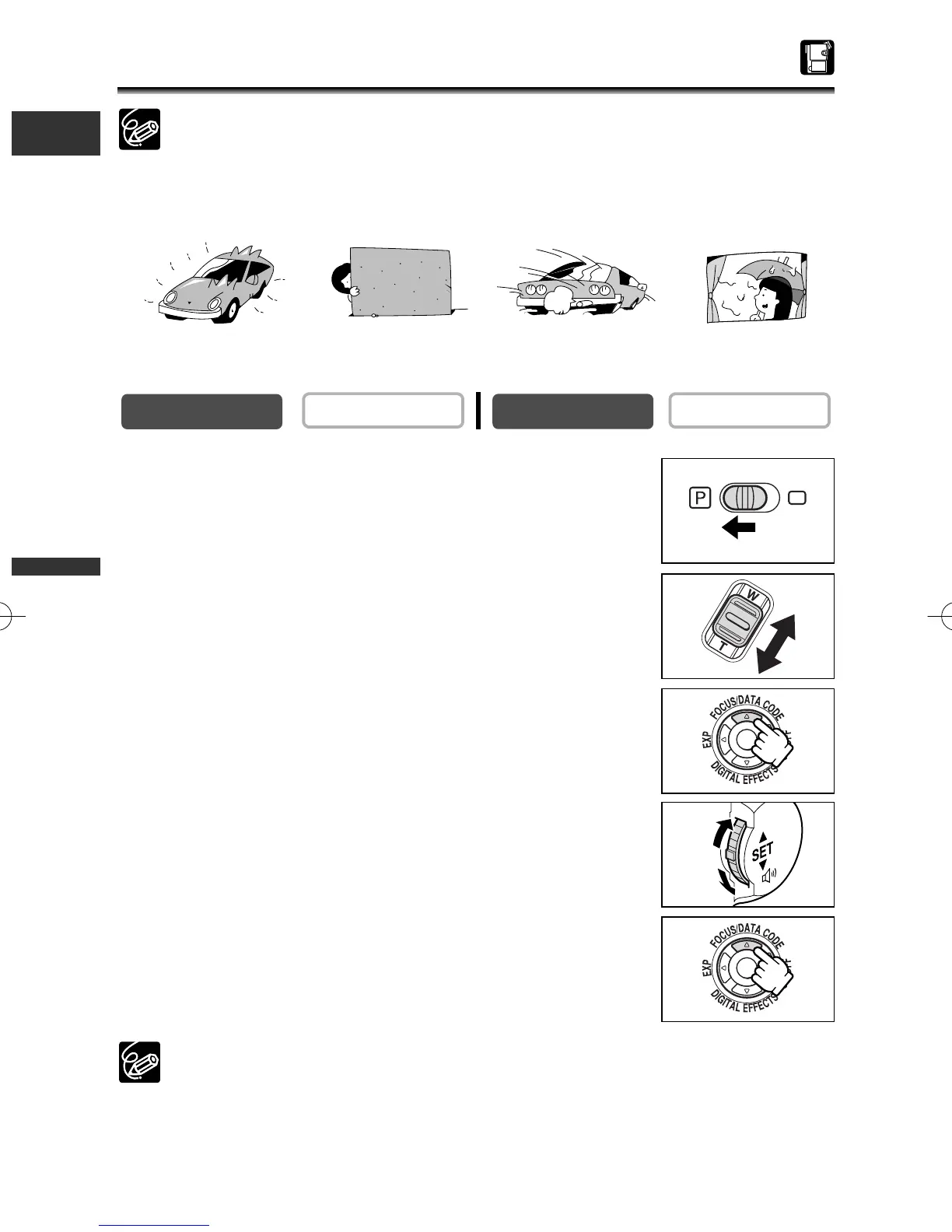 P

W

T

FOCUS/DATA CODE

EXP

DIGITAL EFFECTS

SET

FOCUS/DATA CODE

EXP

DIGITAL EFFECTS