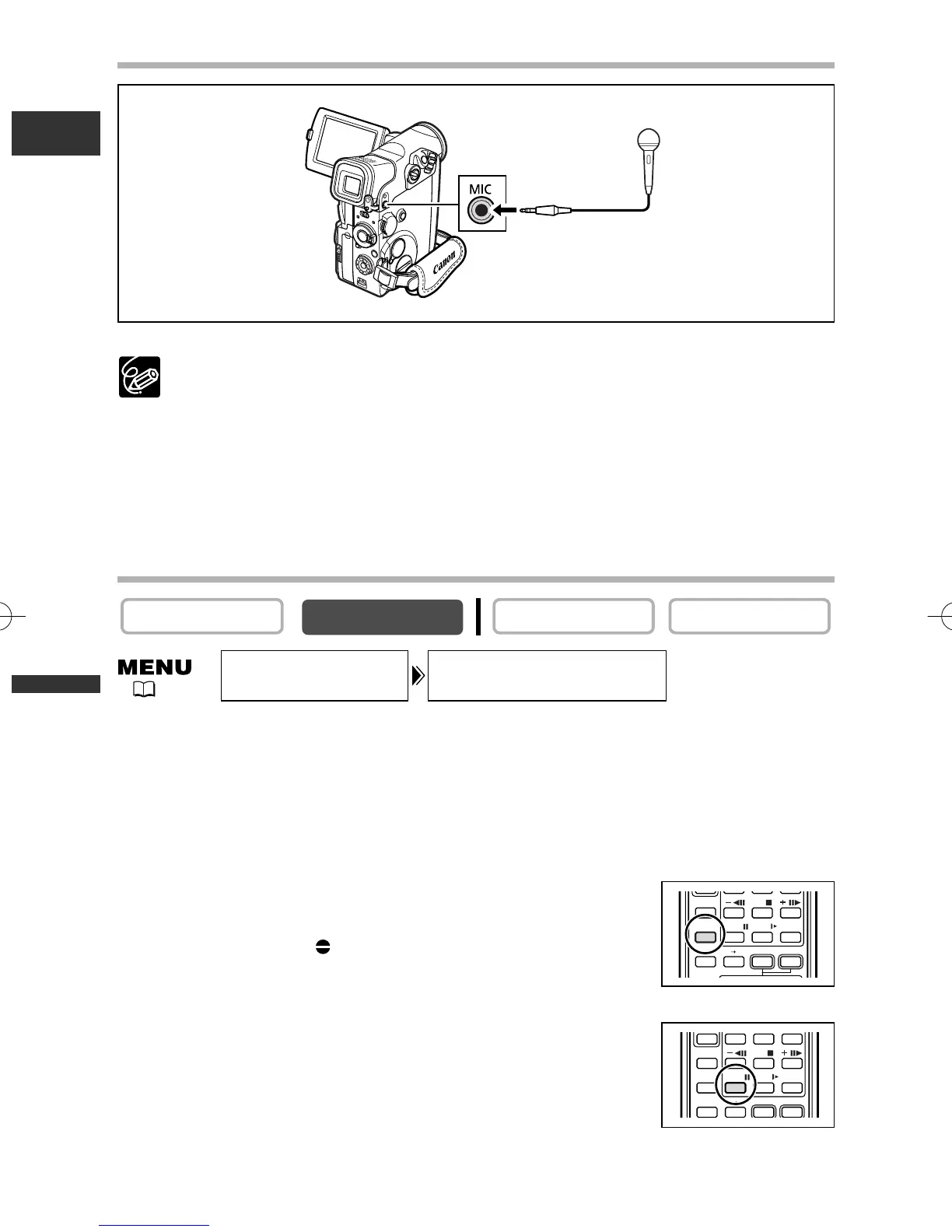 MIC

Canon

MENU