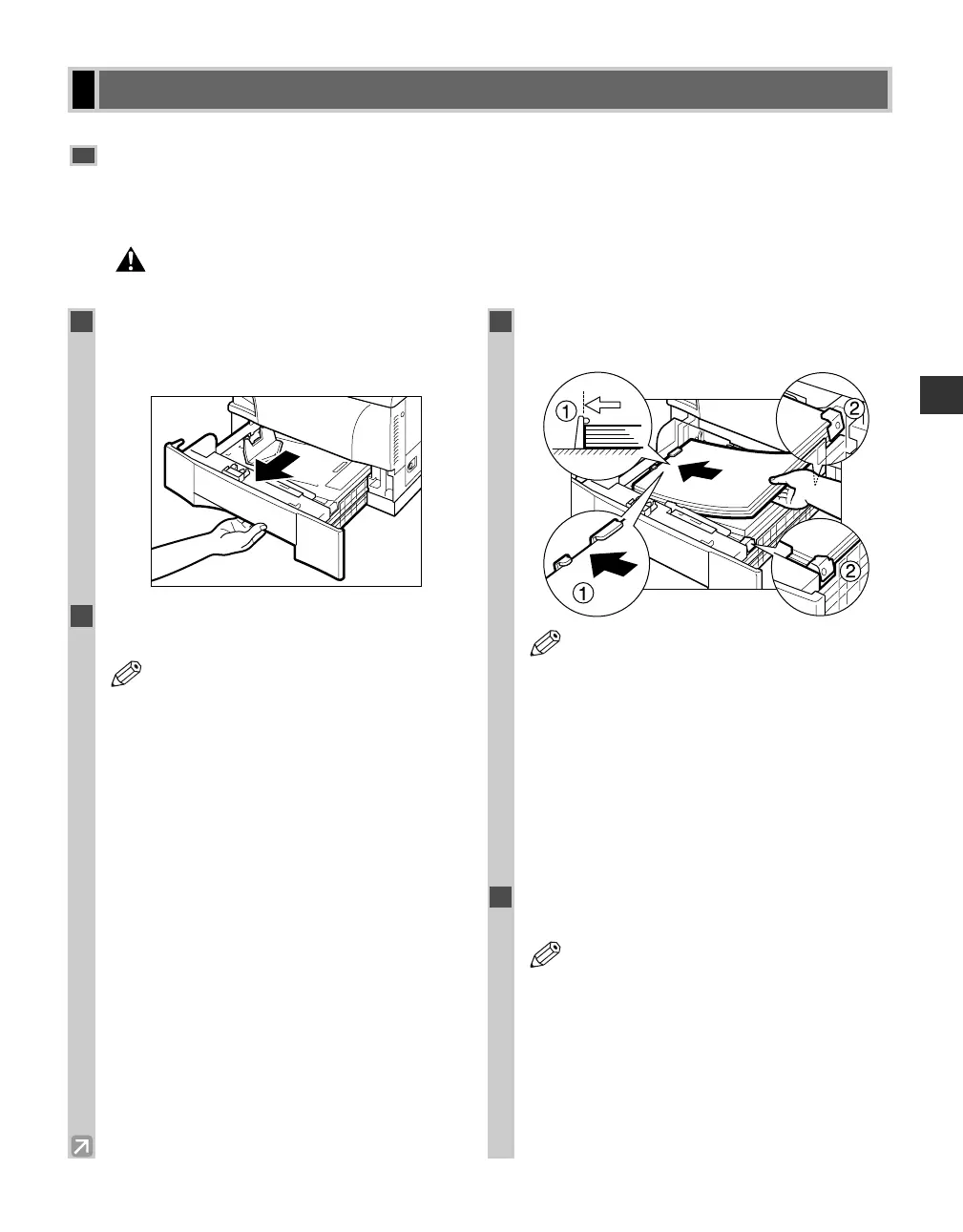 ①

②

①

②