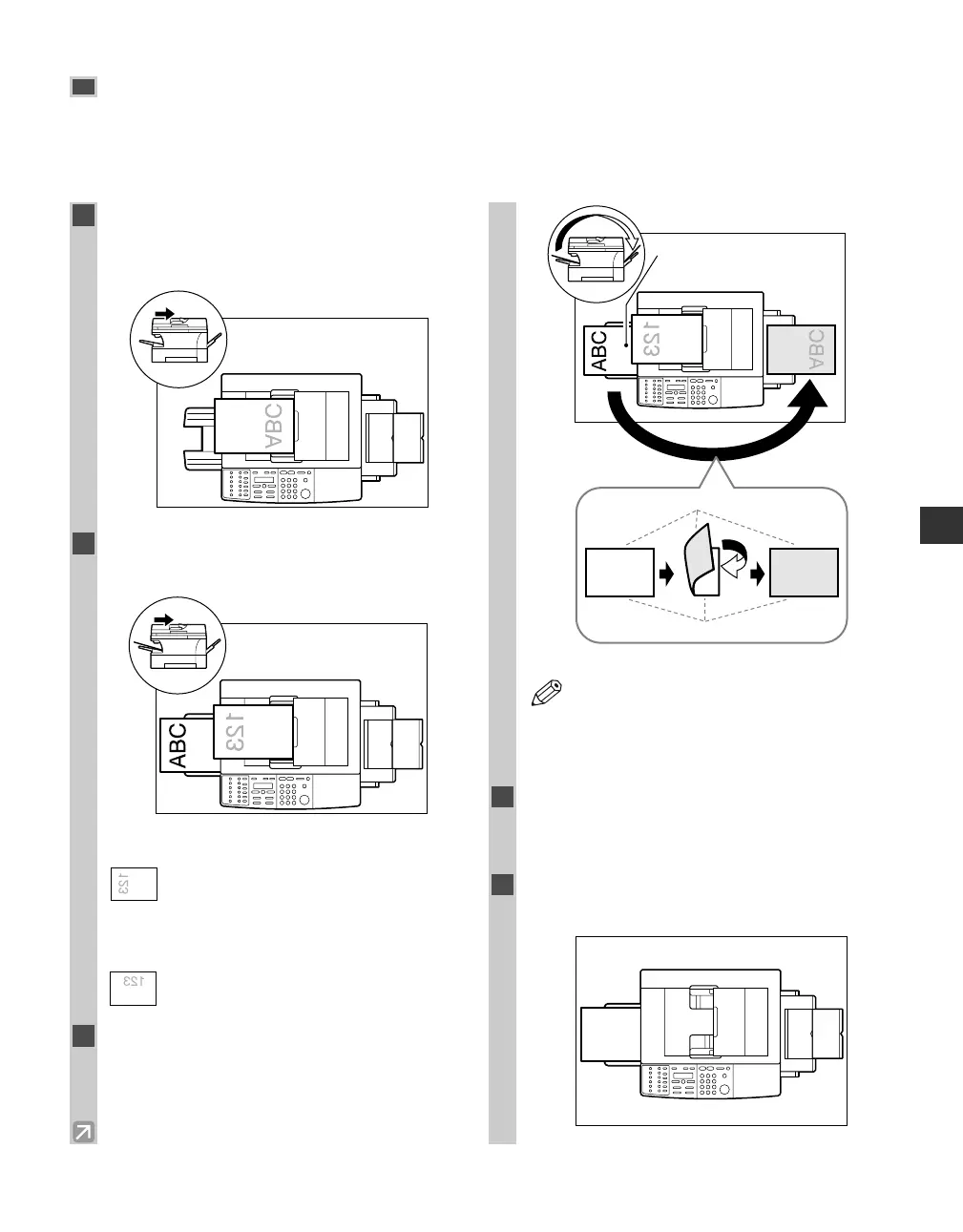 ABC

ABC
123

123

123

ABC
123
ABC