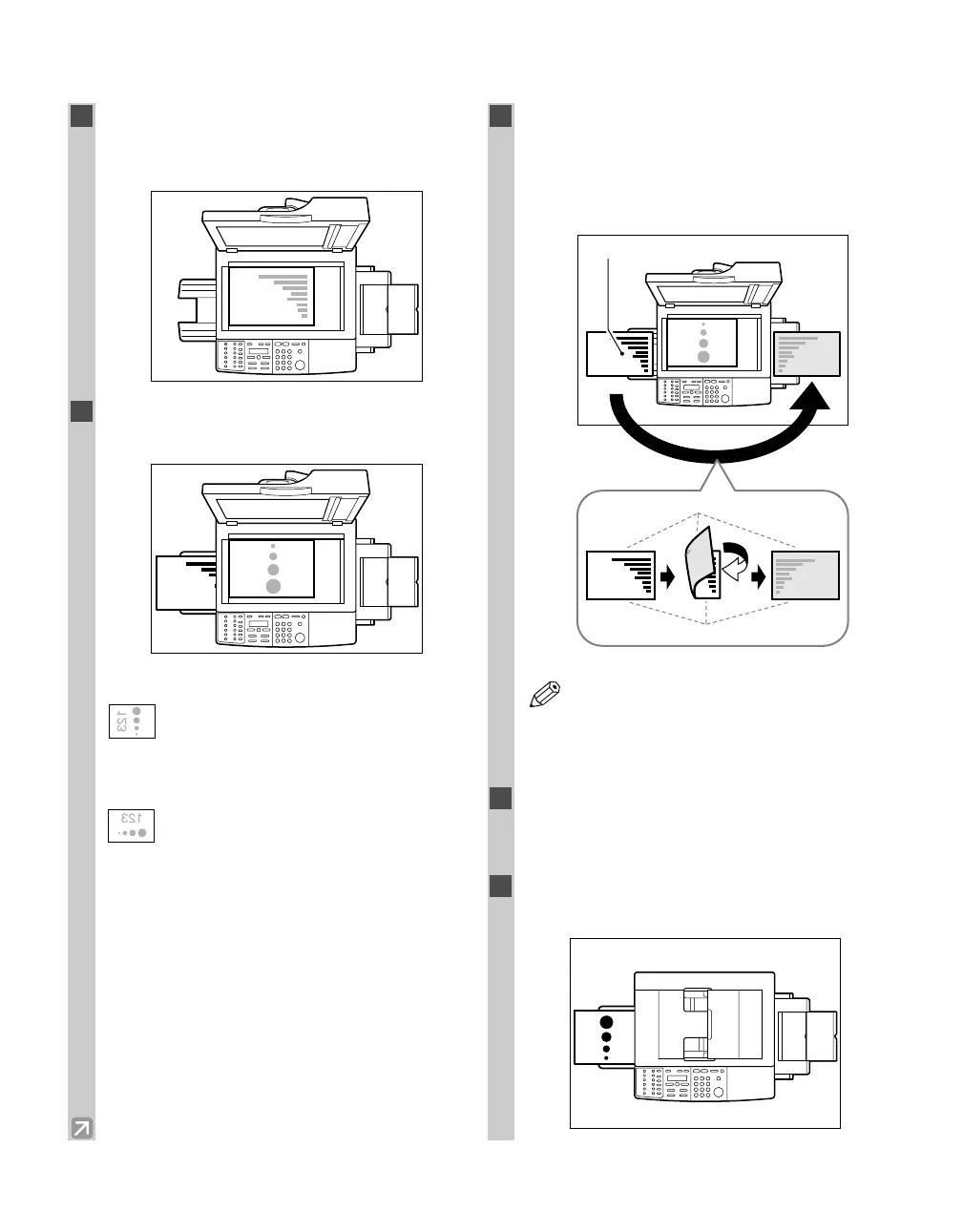 123

123