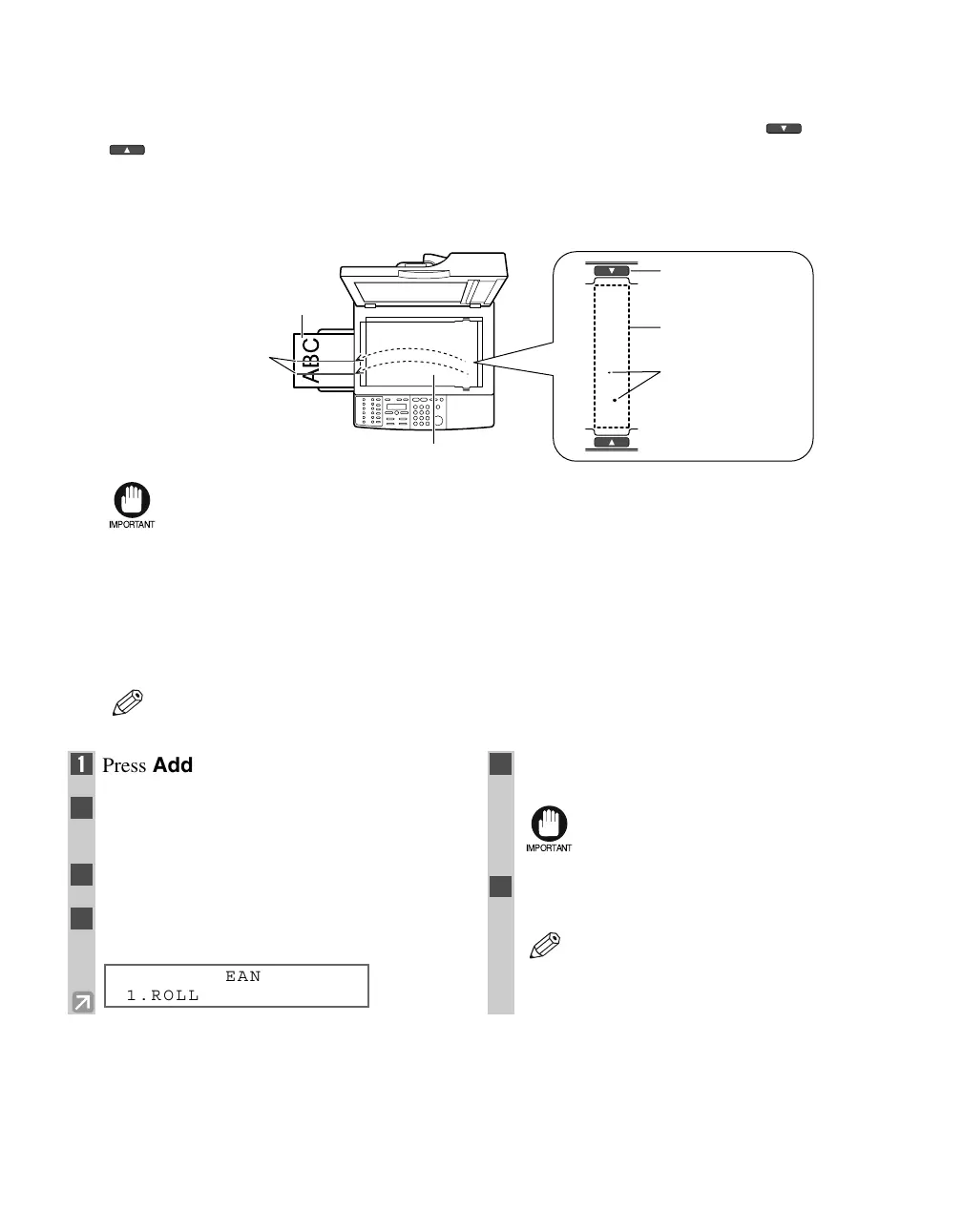 ABC

IMPORTANT

1 Press Add

EAN
1.ROLL

IMPORTANT