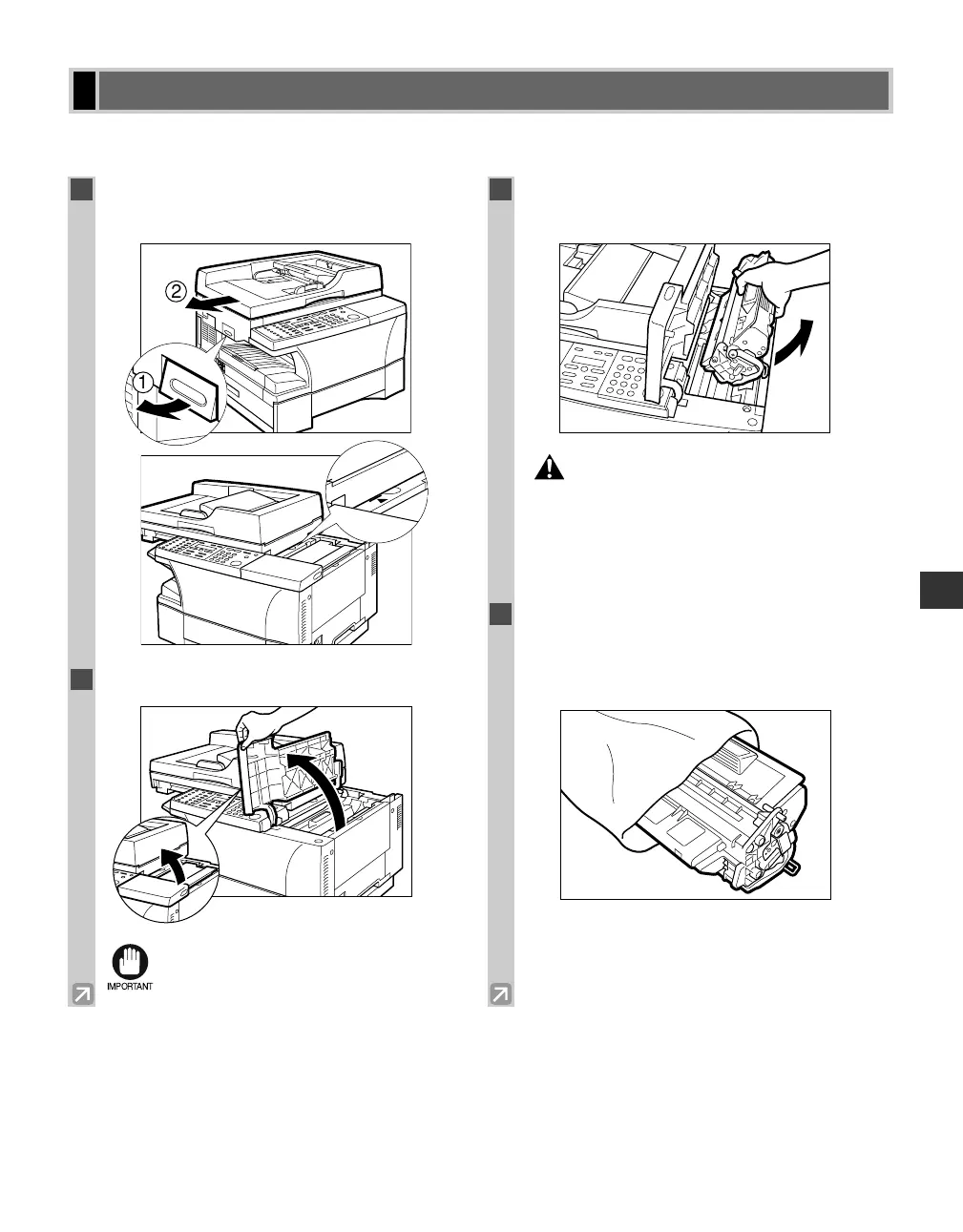 ②

①

IMPORTANT