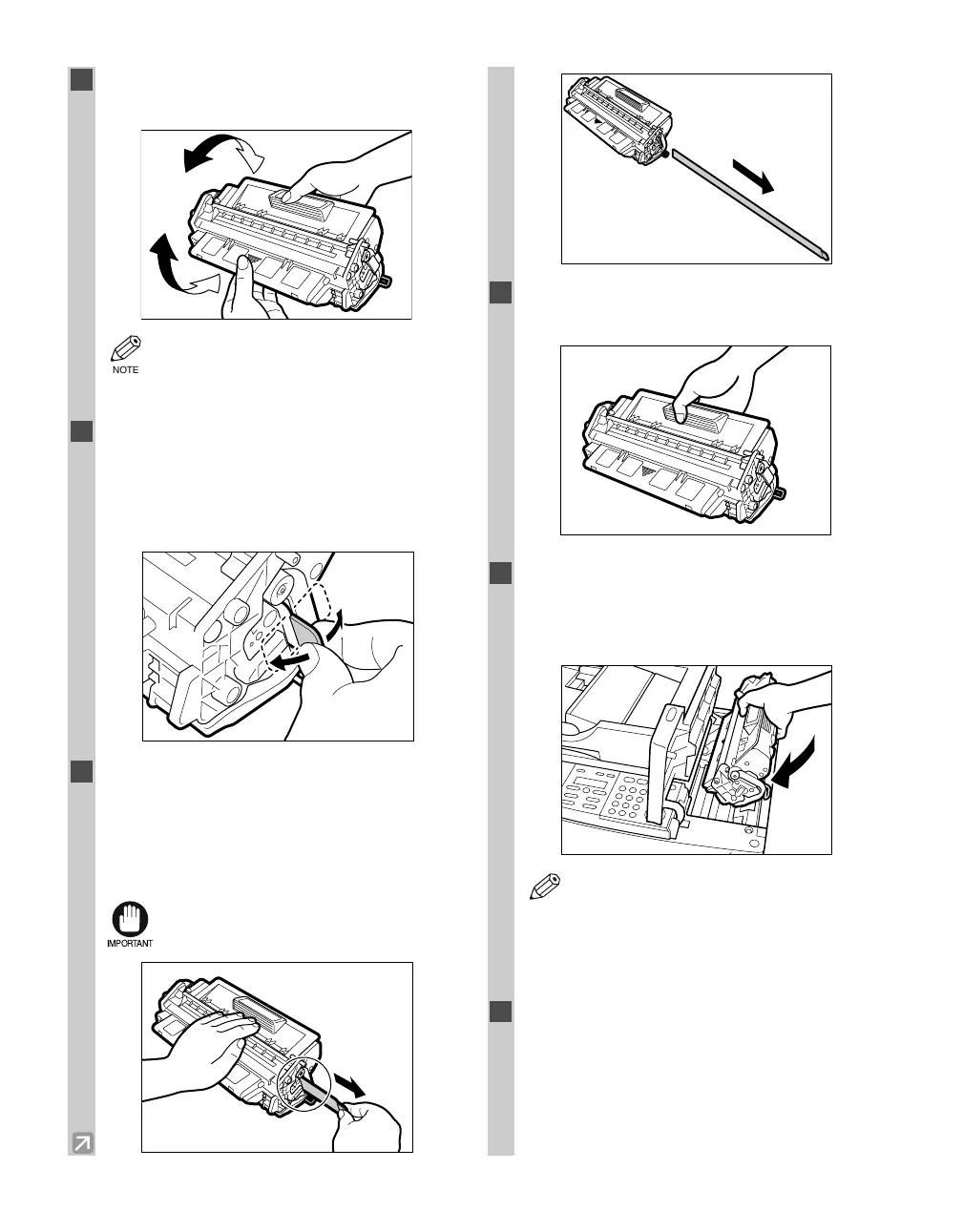 NOTE

IMPORTANT