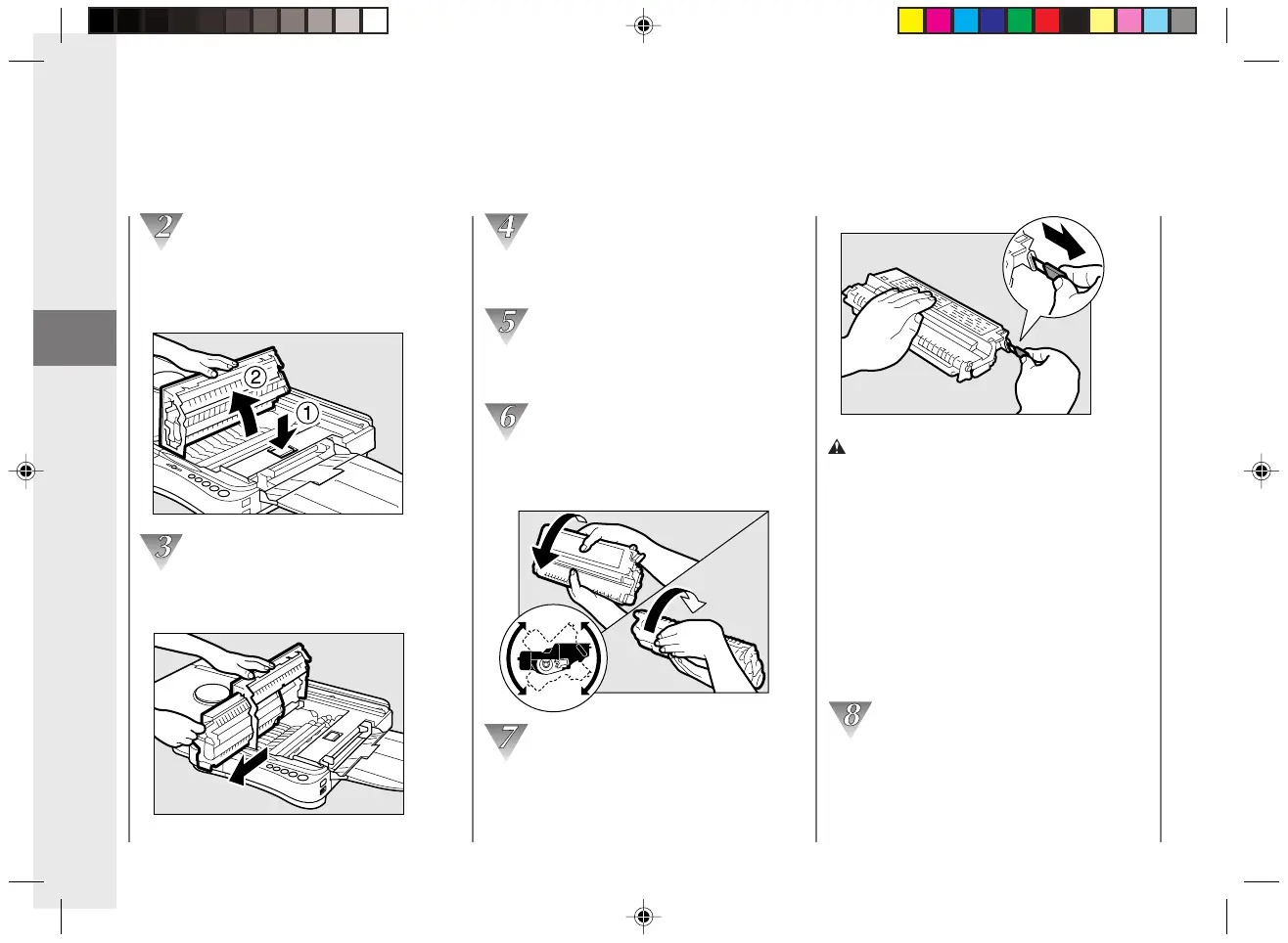 2

②
①

3

4

5

6

7

8