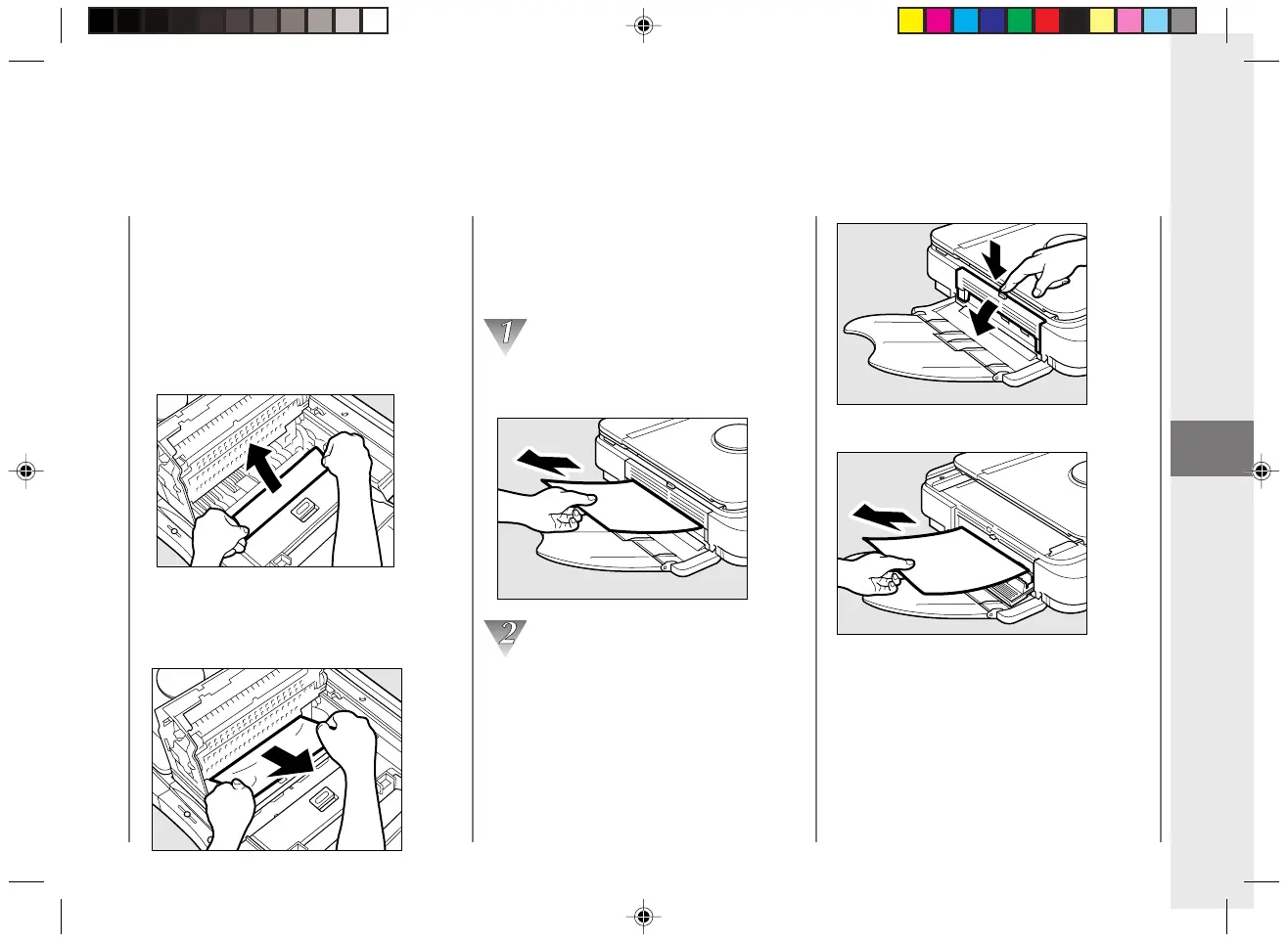 1

2