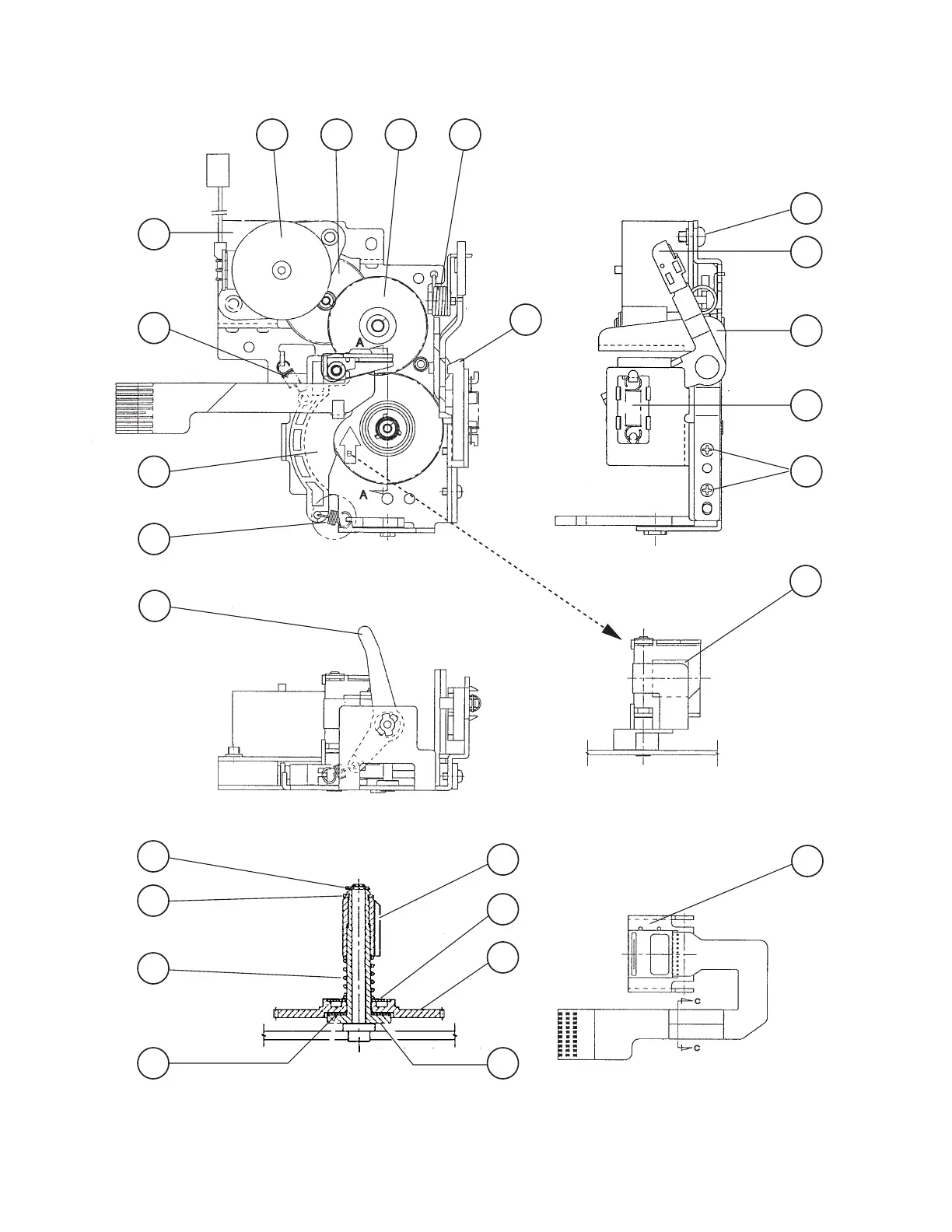 A

B

A

C

C