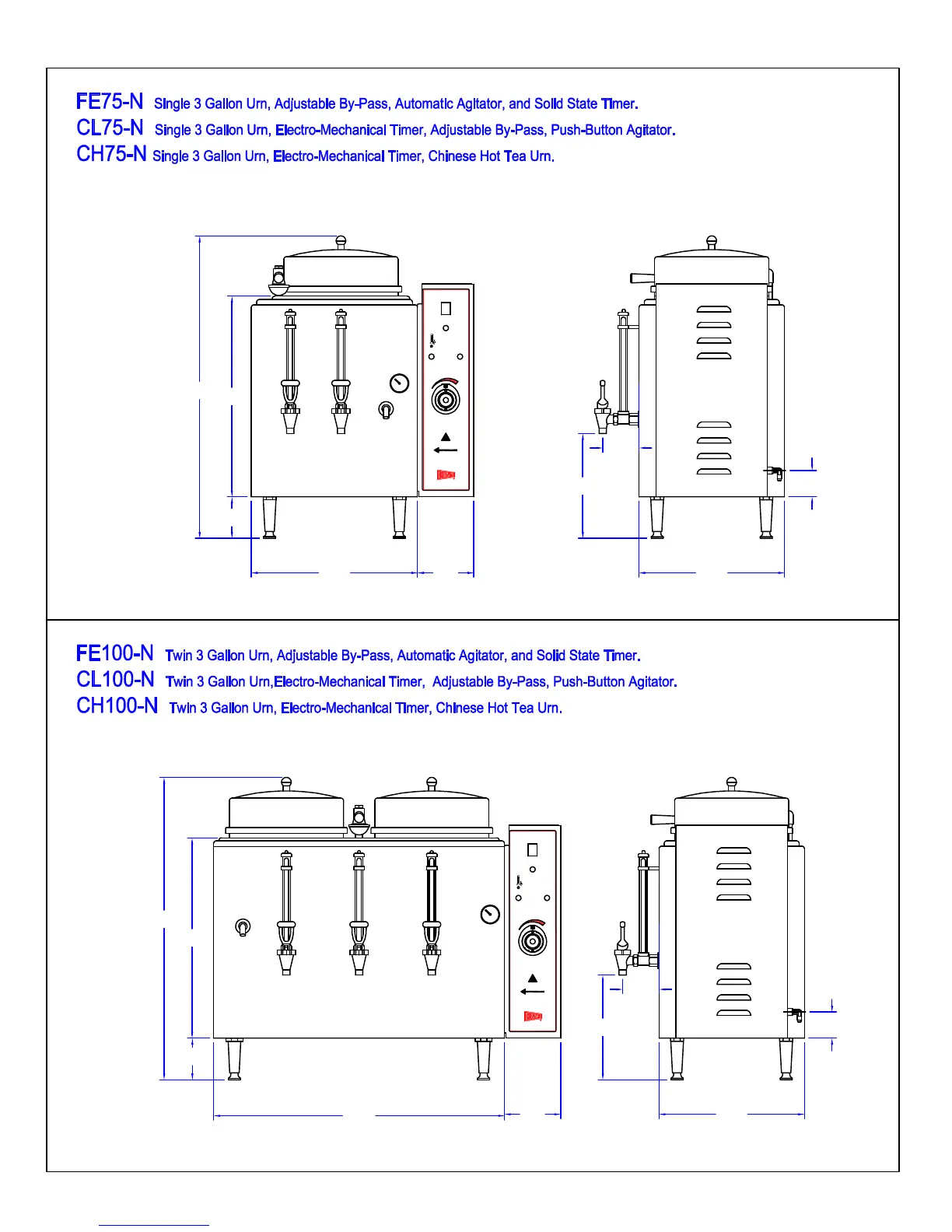 FE75-N Single 3 Gallon Urn, Adjustable By-Pass, Automatic Agitator, and Solid State Timer.
CL75-N Single 3 Gallon Urn, Electro-Mechanical Timer, Adjustable By-Pass, Push-Button Agitator.
CH75-N Single 3 Gallon Urn, Electro-Mechanical Timer, Chinese Hot Tea Urn.

FE100-N Twin 3 Gallon Urn, Adjustable By-Pass, Automatic Agitator, and Solid State Timer.
CL100-N Twin 3 Gallon Urn,Electro-Mechanical Timer, Adjustable By-Pass, Push-Button Agitator.
CH100-N Twin 3 Gallon Urn, Electro-Mechanical Timer, Chinese Hot Tea Urn.