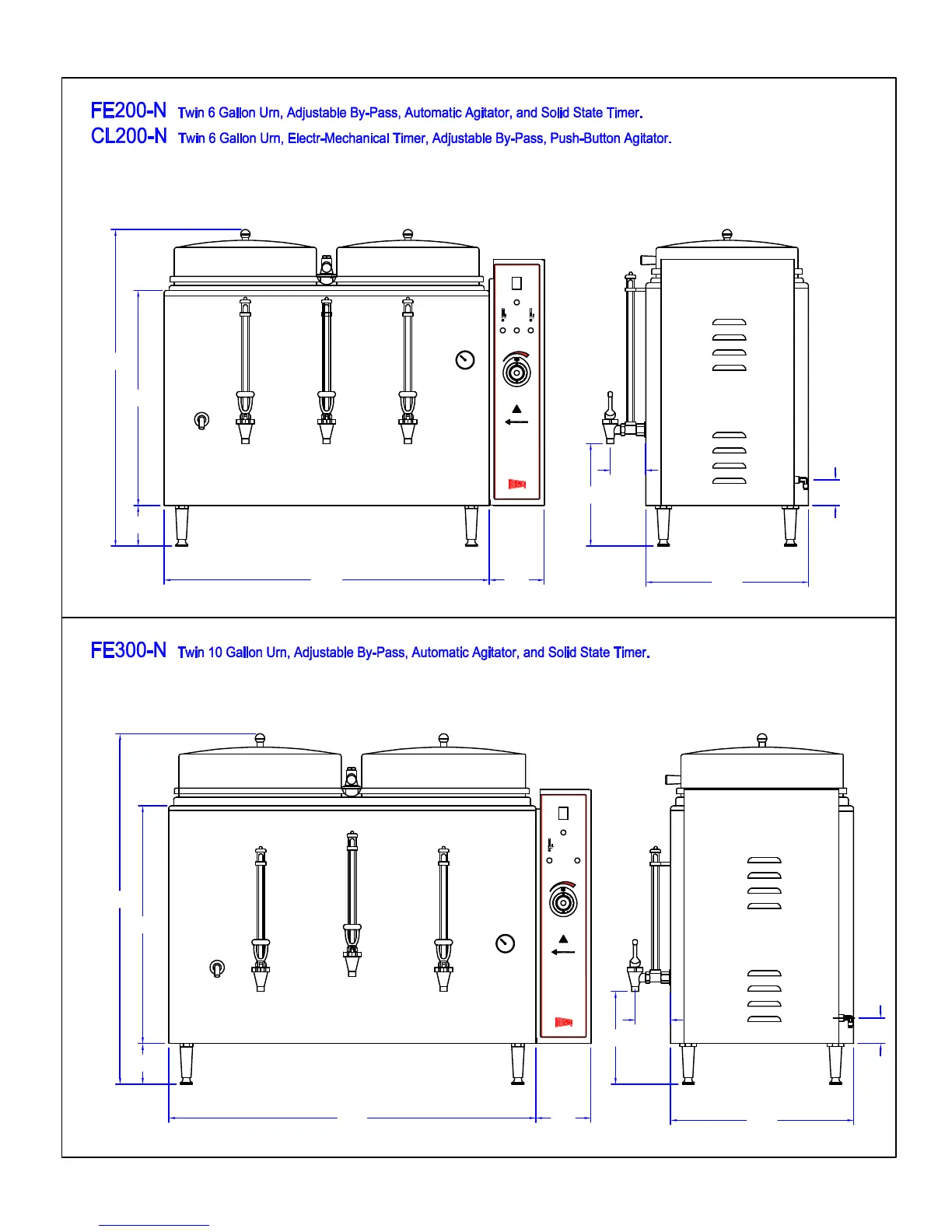 FE200-N Twin 6 Gallon Urn, Adjustable By-Pass, Automatic Agitator, and Solid State Timer.
CL200-N Twin 6 Gallon Urn, Electr-Mechanical Timer, Adjustable By-Pass, Push-Button Agitator.

FE300-N Twin 10 Gallon Urn, Adjustable By-Pass, Automatic Agitator, and Solid State Timer.