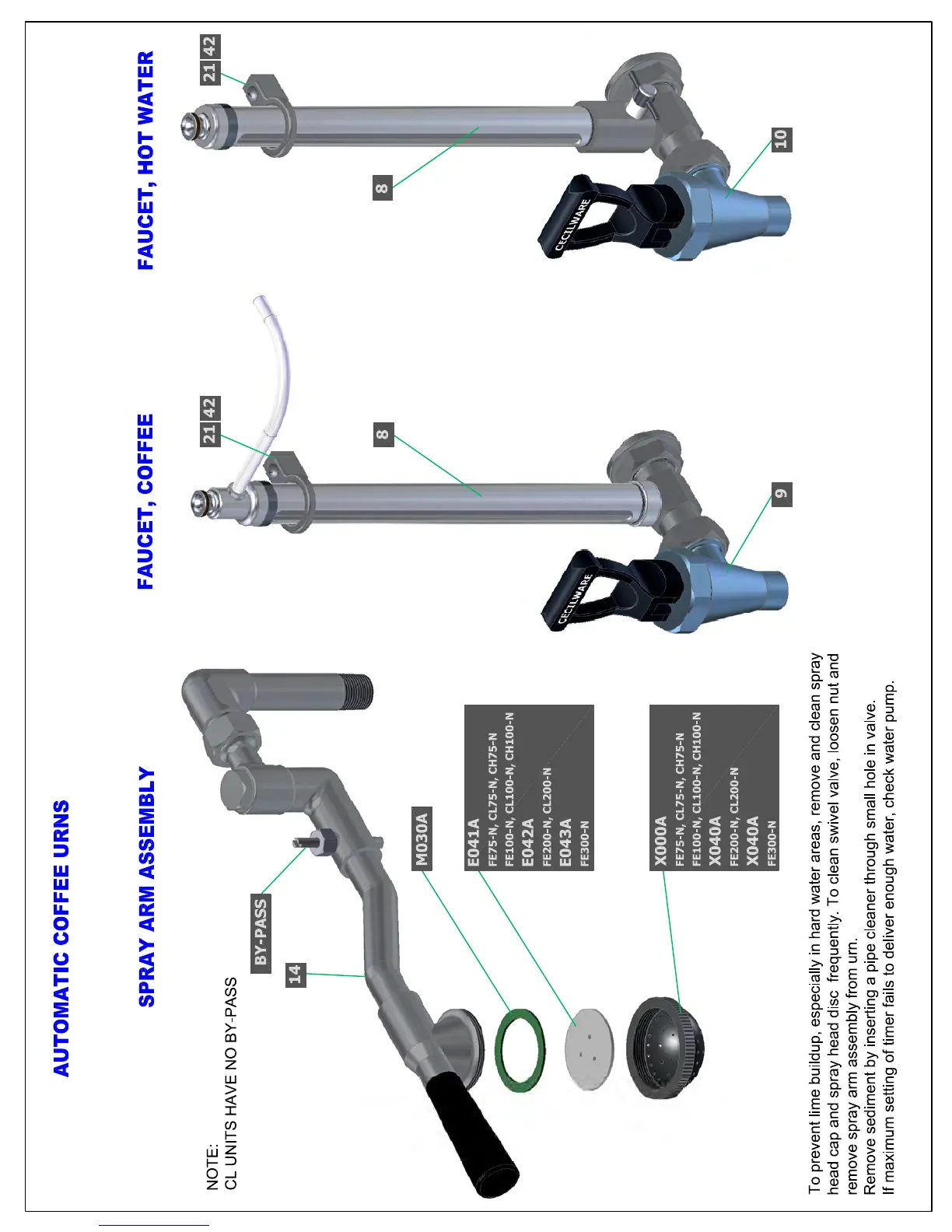 AUTOMATIC COFFEE URNS

SPRAY ARM ASSEMBLY

NOTE:
CL UNITS HAVE NO BY-PASS

BY-PASS

14

M030A

E041A
FE75-N, CL75-N, CH75-N
FE100-N, CL100-N, CH100-N
E042A
FE200-N, CL200-N
E043A
FE300-N

X000A
FE75-N, CL75-N, CH75-N
FE100-N, CL100-N, CH100-N
X040A
FE200-N, CL200-N
X040A
FE300-N

To prevent lime buildup, especially in hard water areas, remove and clean spray head cap and spray head disc frequently. To clean swivel valve, loosen nut and remove spray arm assembly from urn.
Remove sediment by inserting a pipe cleaner through small hole in valve.
If maximum setting of timer fails to deliver enough water, check water pump.

FAUCET, COFFEE

21 42

8

9

CECILWARE

FAUCET, HOT WATER

21 42

8

10

CECILWARE