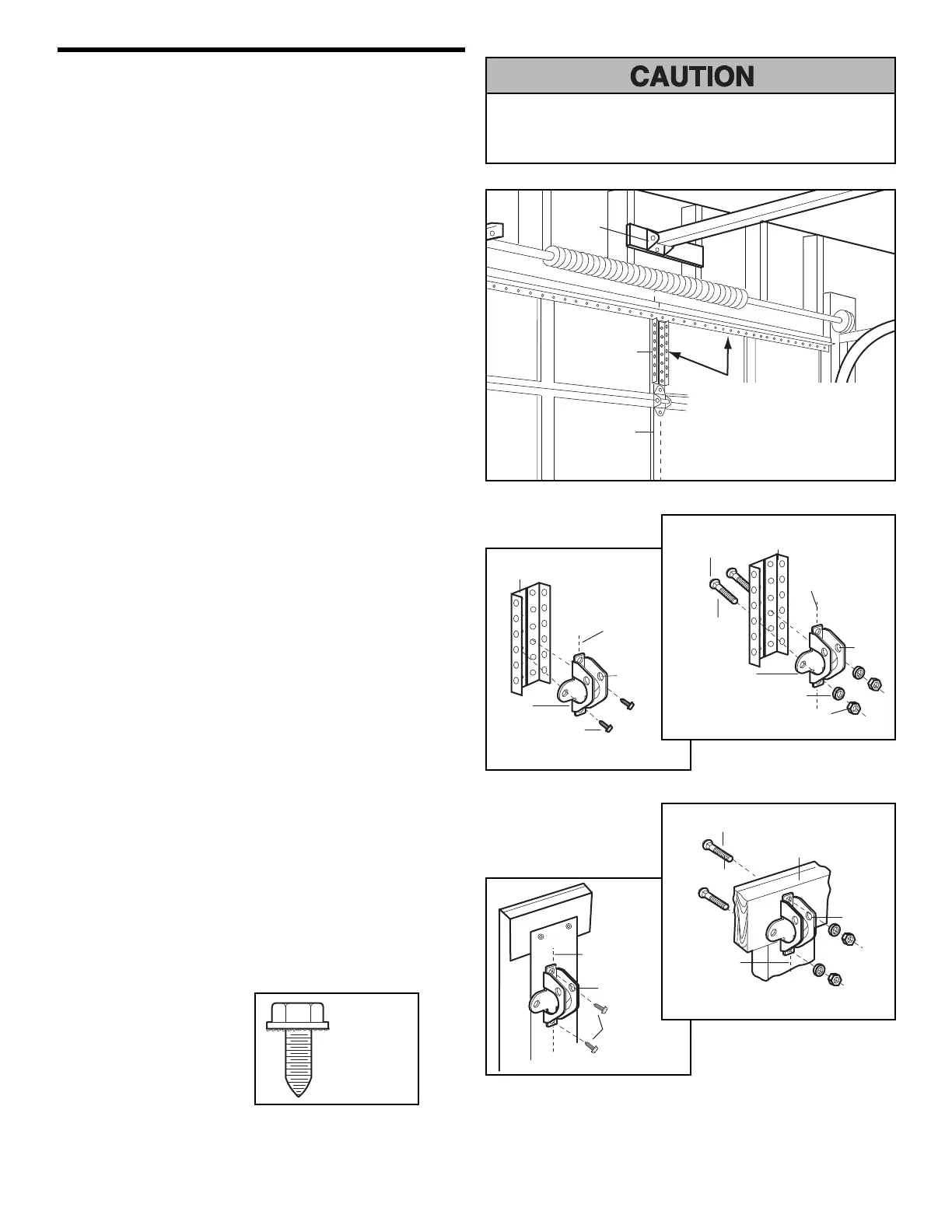 CAUTION