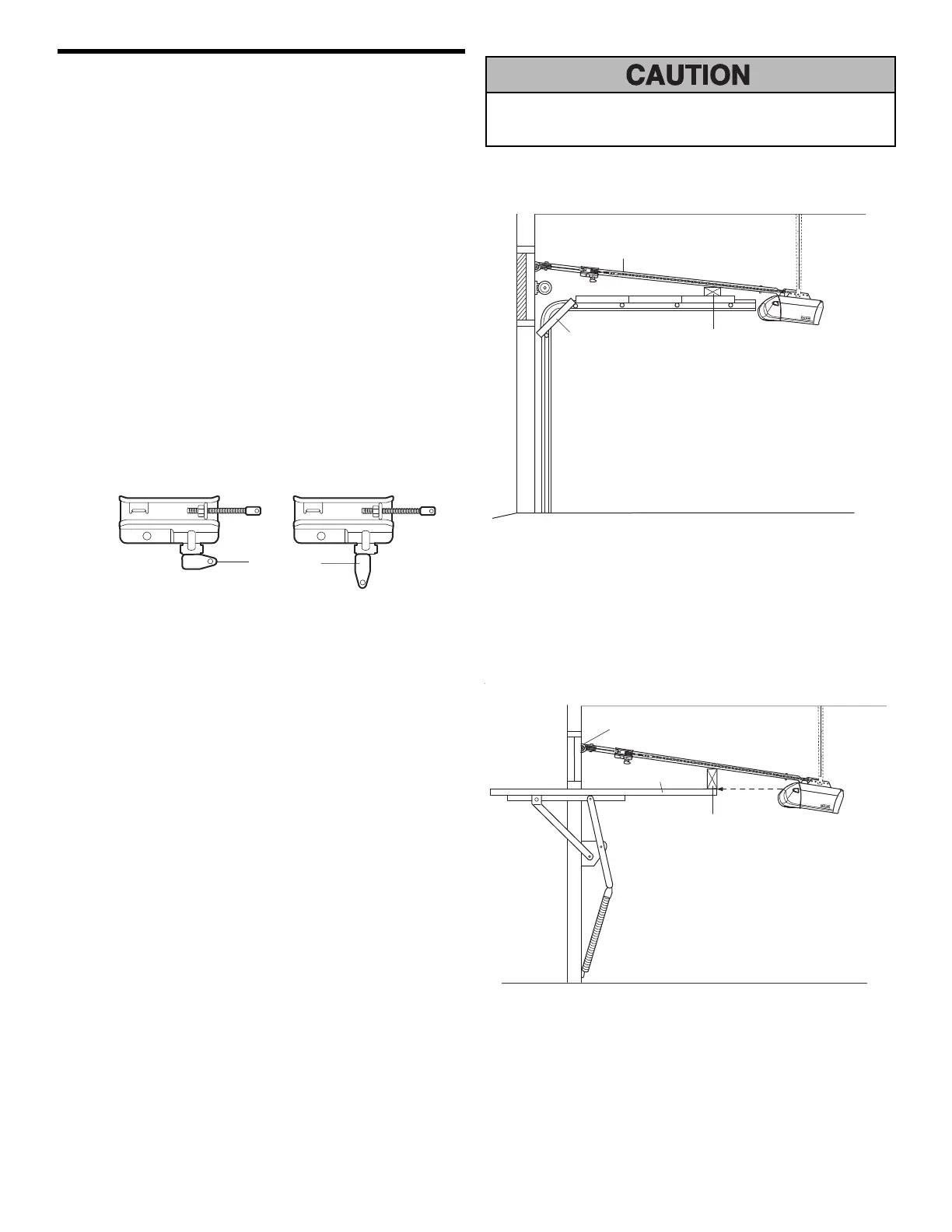 CAUTION