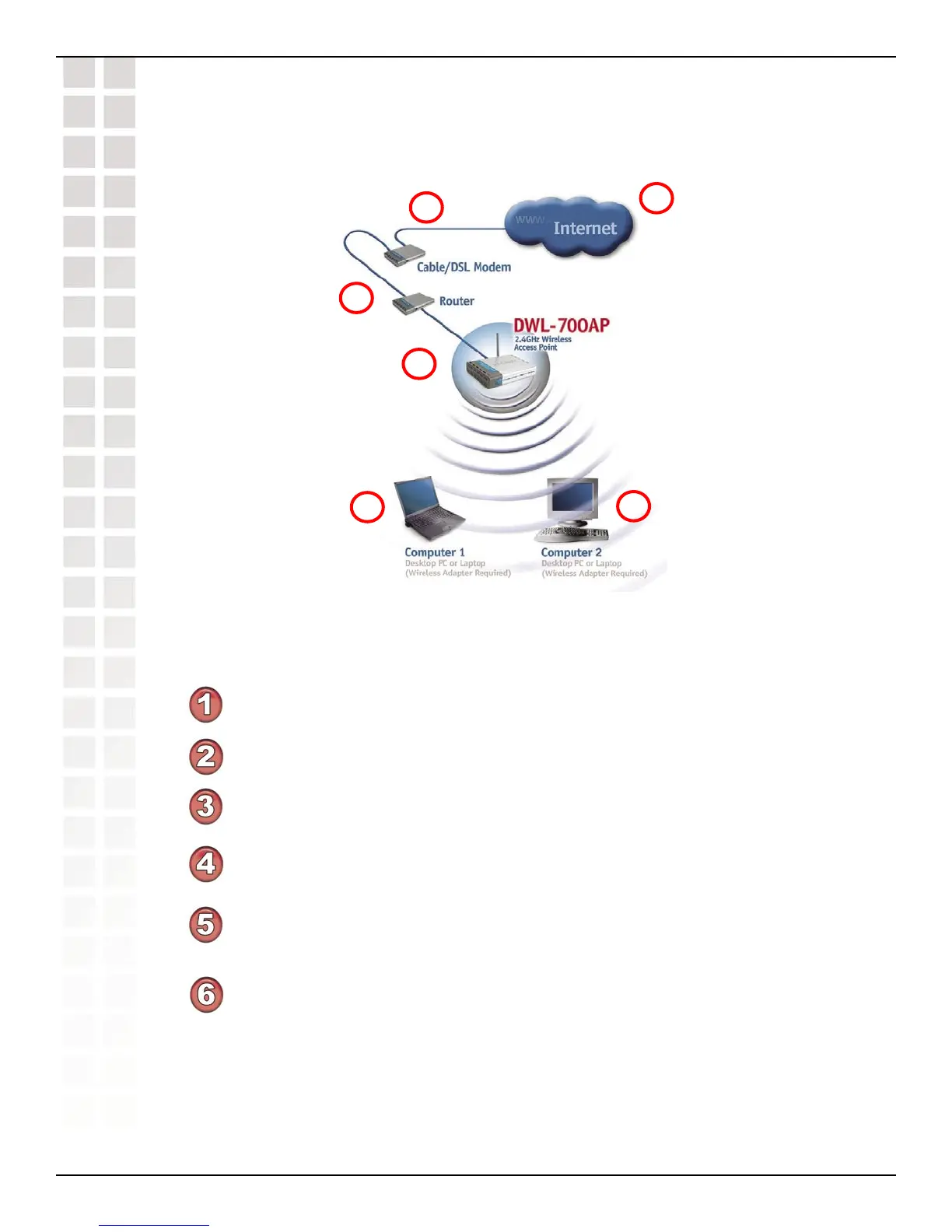 www Internet

Cable/DSL Modem

Router

DWL-700AP
2.4GHz Wireless
Access Point

Computer 1
Desktop PC or Laptop
(Wireless Adapter Required)

Computer 2
Desktop PC or Laptop
(Wireless Adapter Required)

1

2

3

4

5

6