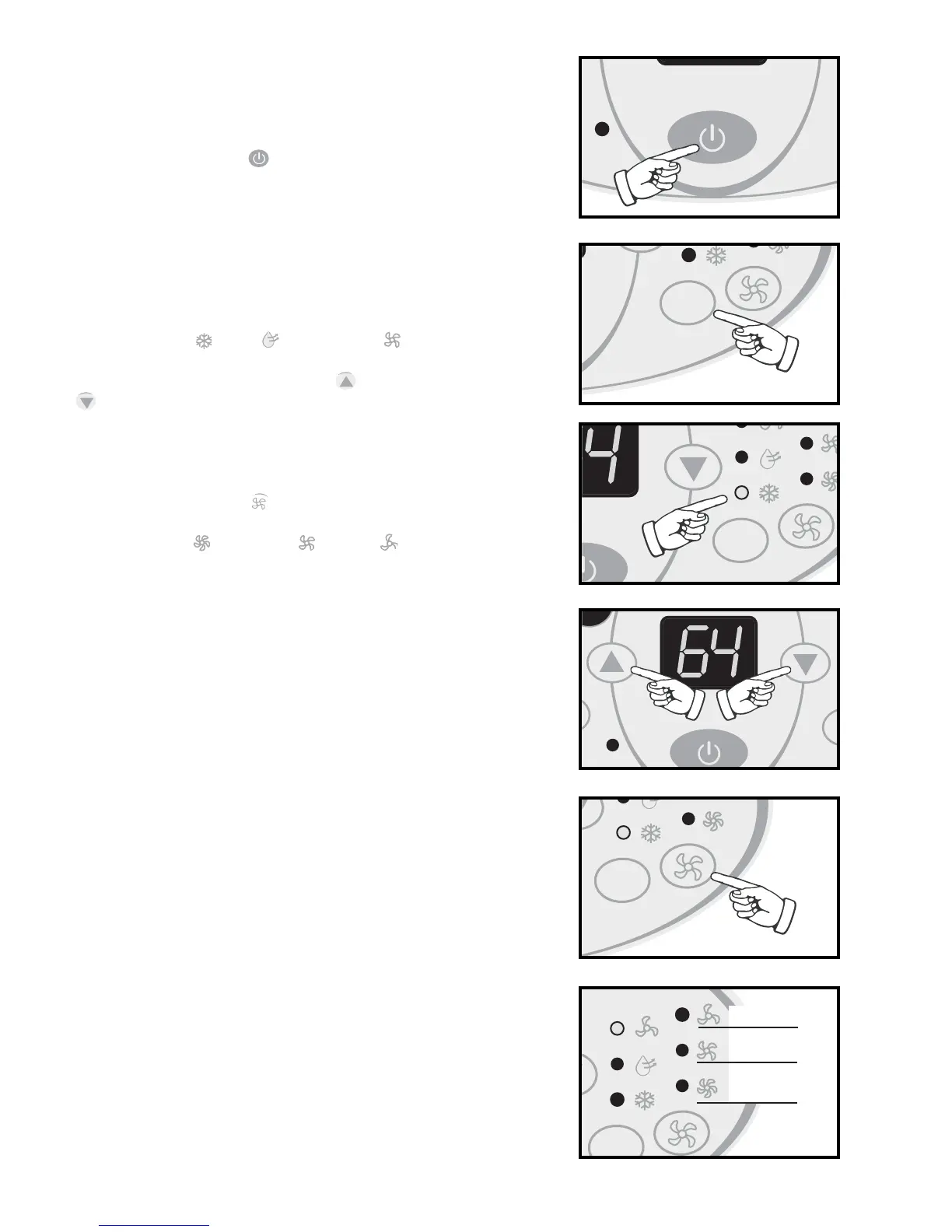 4

64