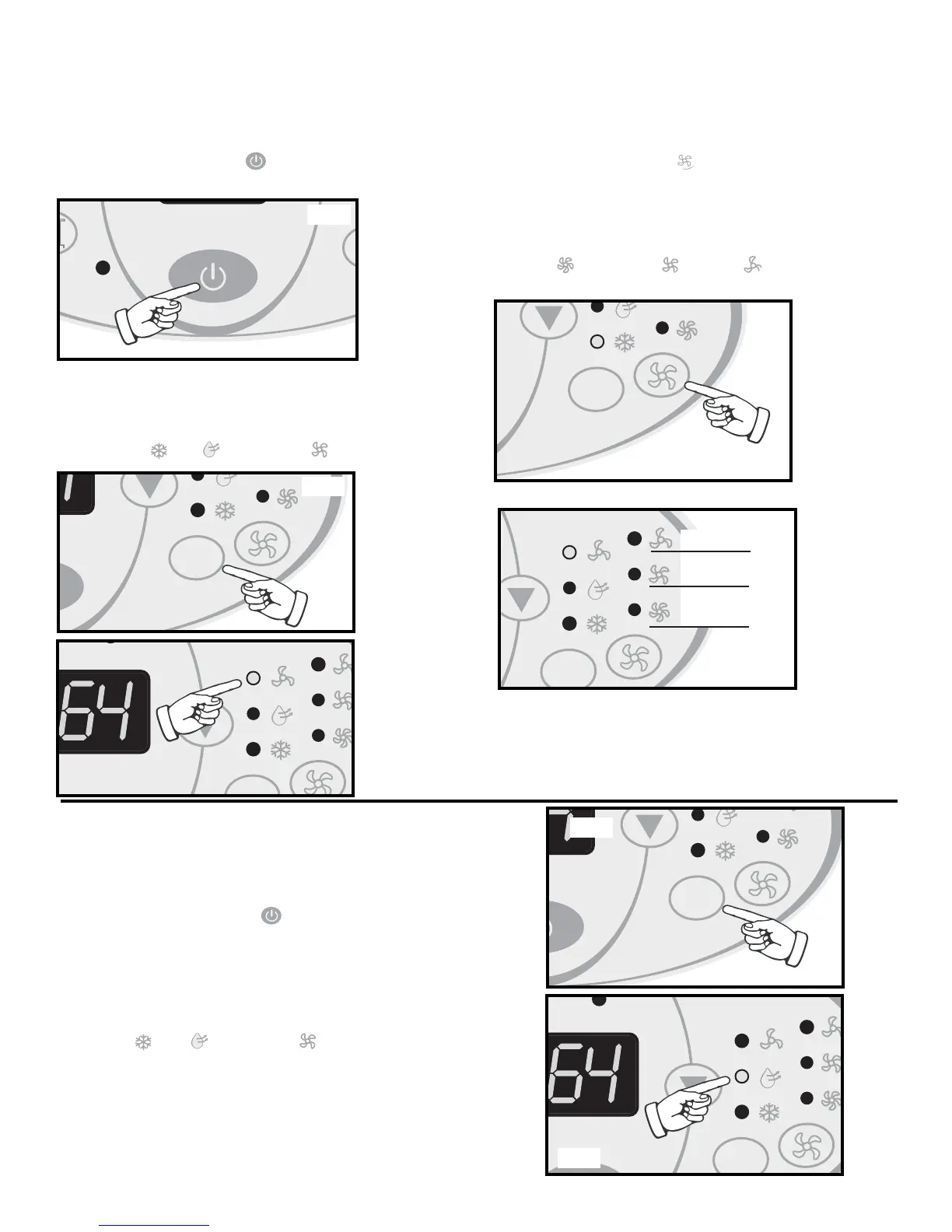 64

64